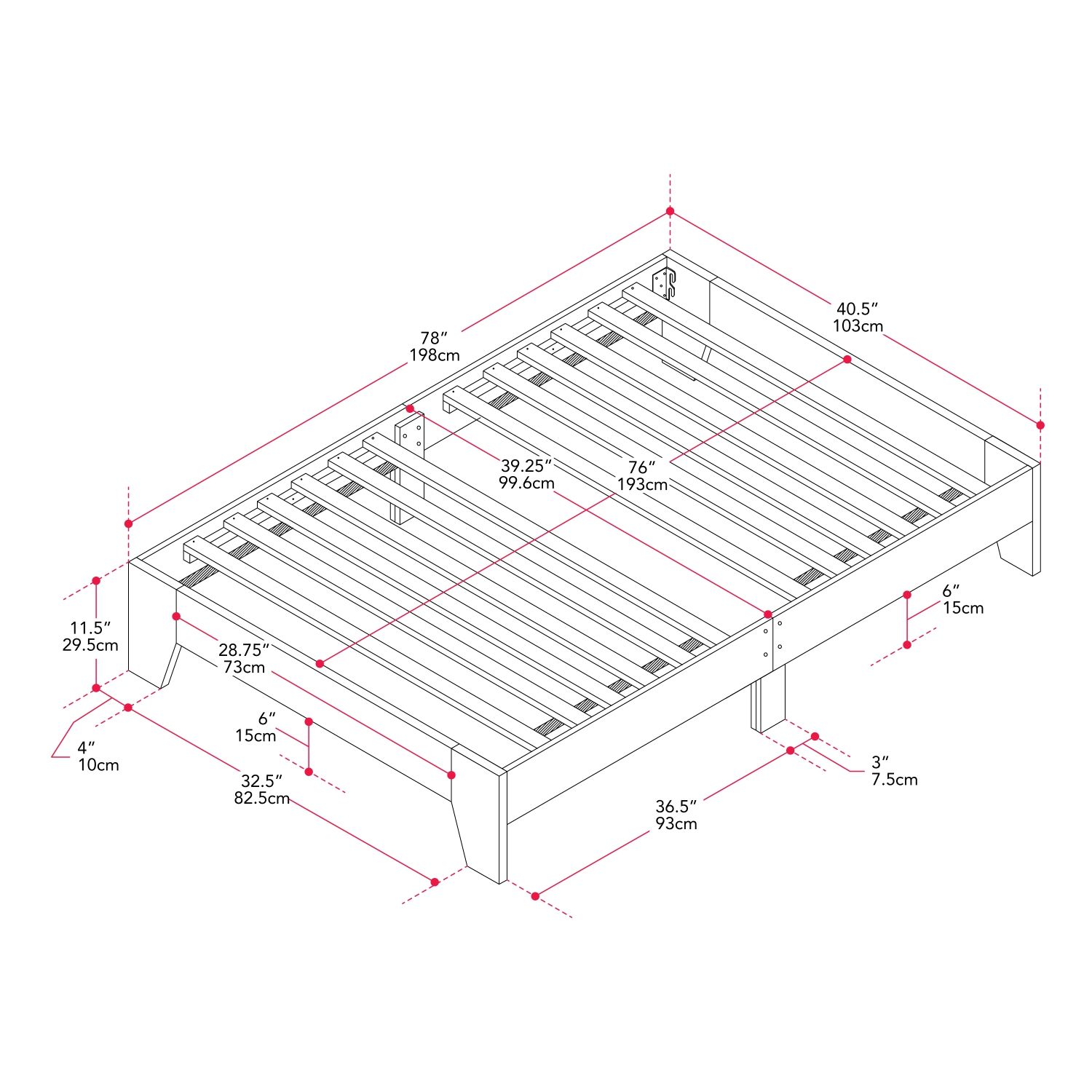 78″
198cm

40.5″
103cm

39.25″
99.6cm

76″
193cm

11.5″
29.5cm

28.75″
73cm

6″
15cm

4″
10cm

6″
15cm

32.5″
82.5cm

3″
7.5cm

36.5″
93cm