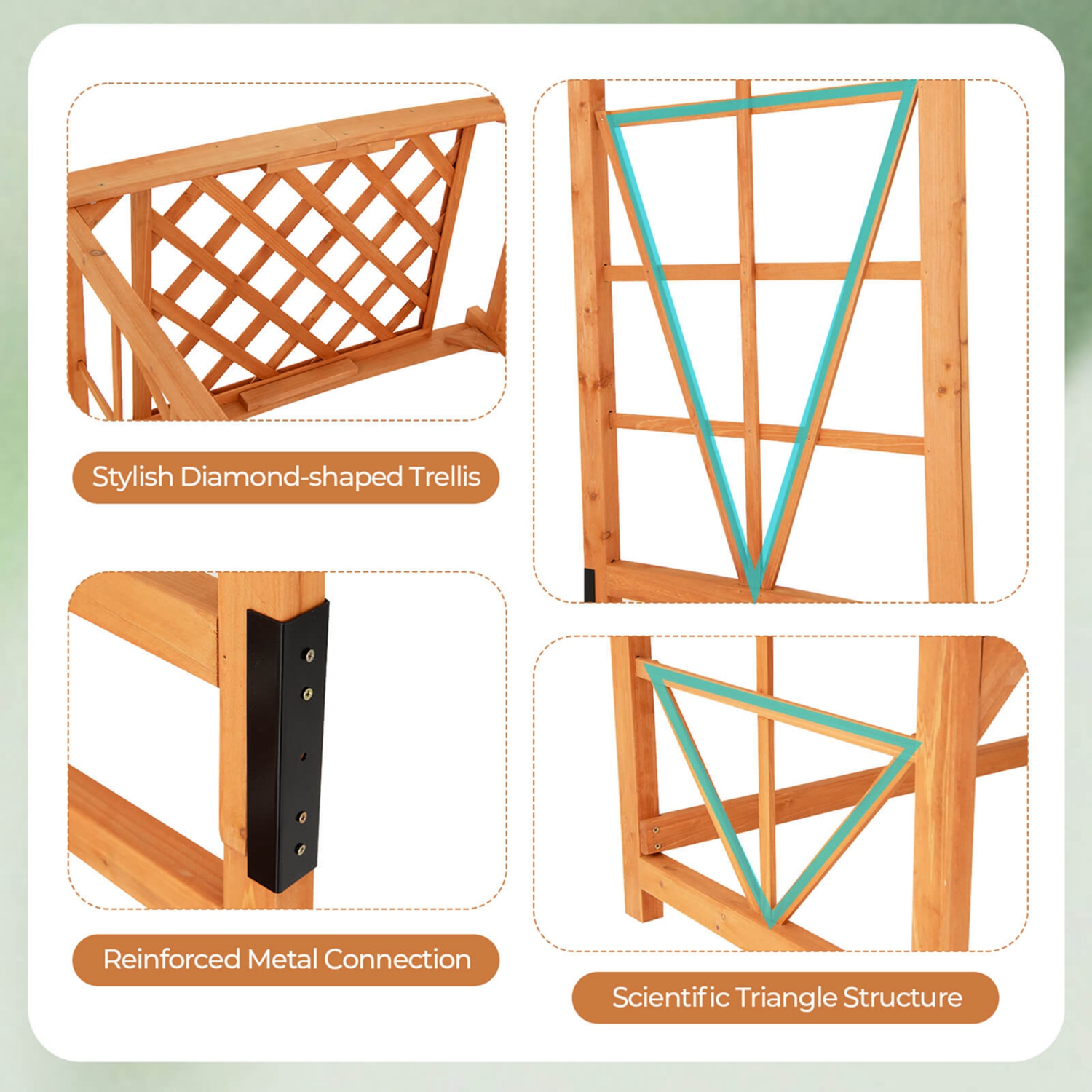 Stylish Diamond-shaped Trellis

Reinforced Metal Connection

Scientific Triangle Structure