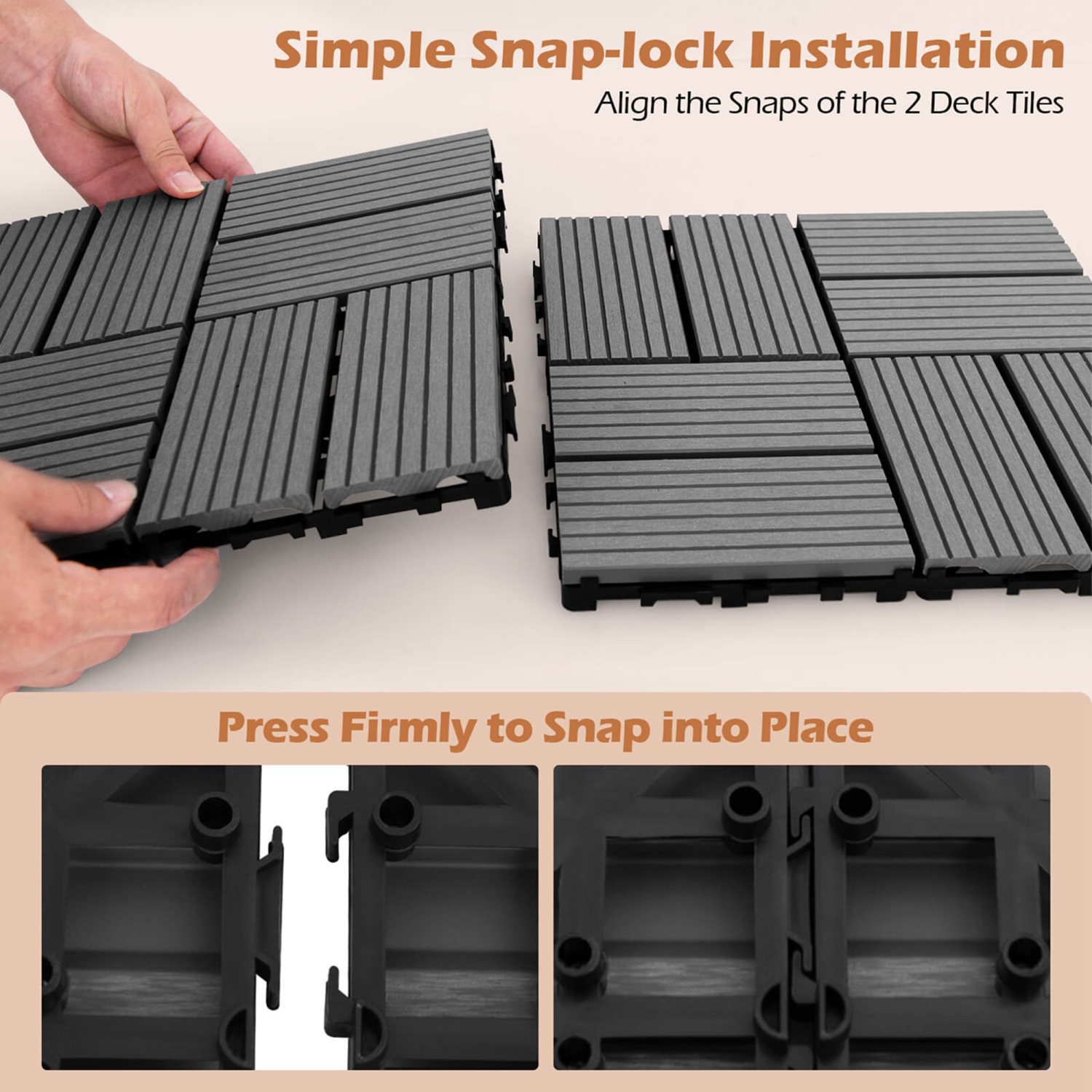 Simple Snap-lock Installation

Align the Snaps of the 2 Deck Tiles

Press Firmly to Snap into Place