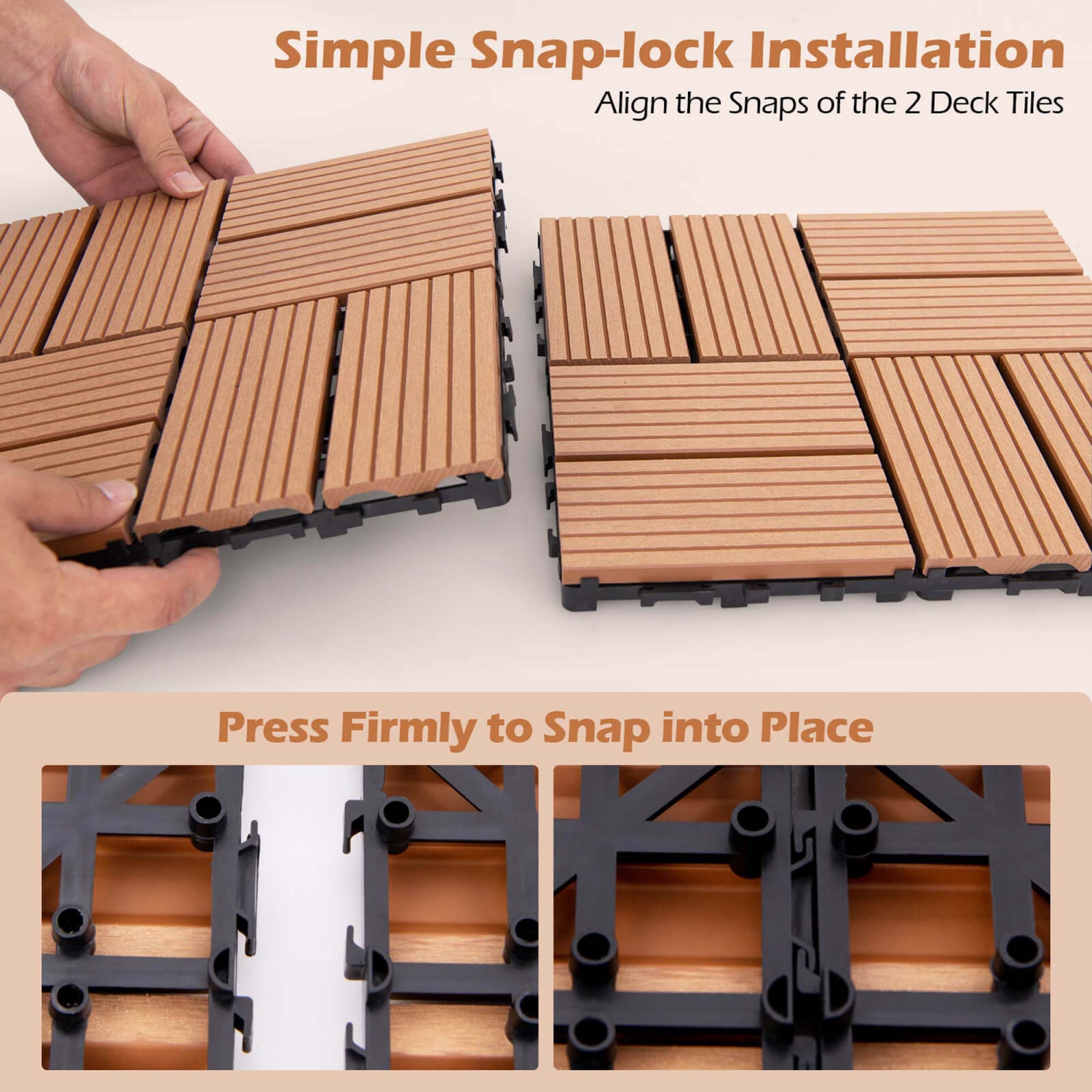 Simple Snap-lock Installation

Align the Snaps of the 2 Deck Tiles

Press Firmly to Snap into Place