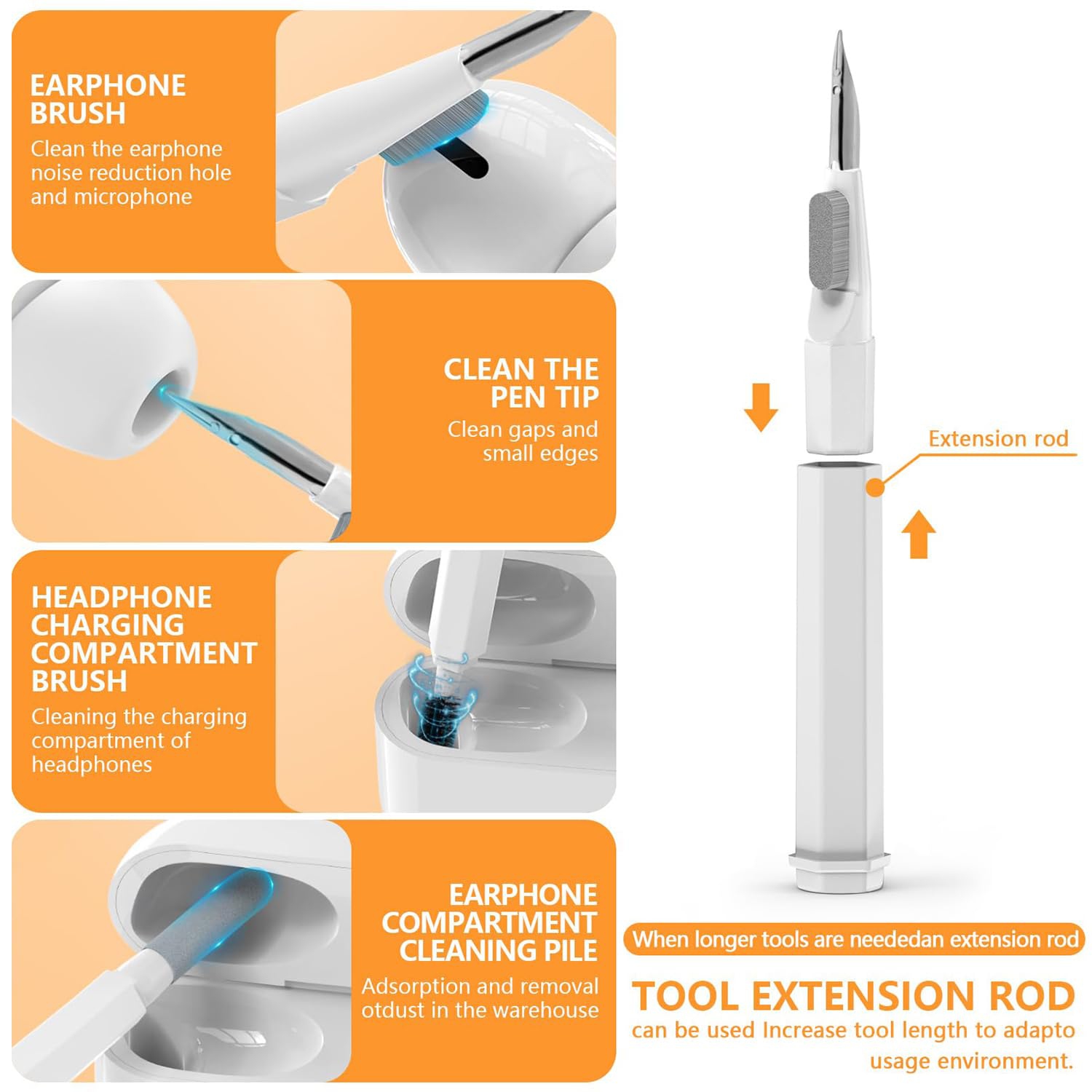 EARPHONE BRUSH
Clean the earphone noise reduction hole and microphone

CLEAN THE PEN TIP
Clean gaps and small edges

HEADPHONE CHARGING COMPARTMENT BRUSH
Cleaning the charging compartment of headphones

EARPHONE COMPARTMENT CLEANING PILE
Adsorption and removal otdust in the warehouse

Extension rod

When longer tools are neededan extension rod

TOOL EXTENSION ROD
can be used Increase tool length to adapto usage environment.