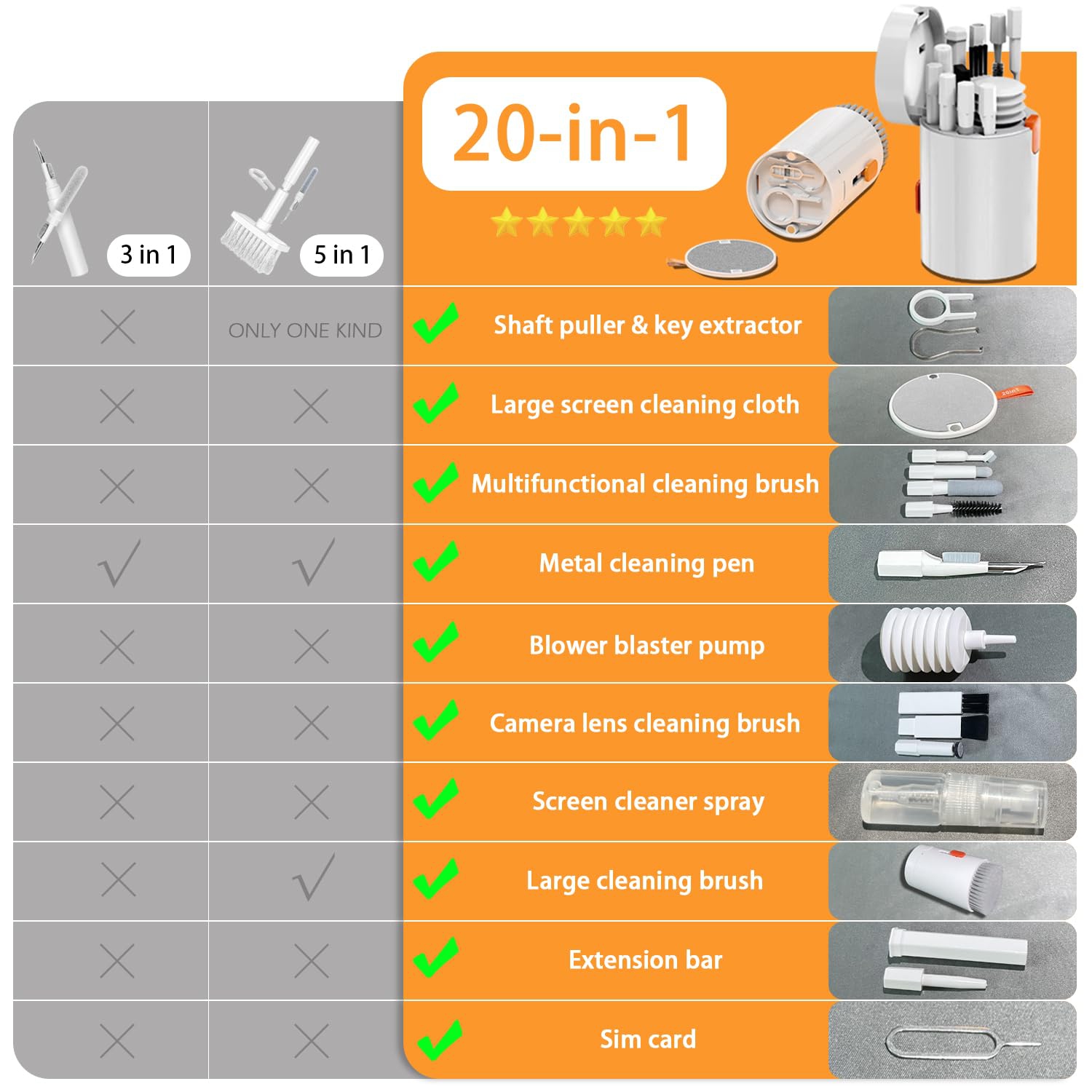 | 3 in 1 | 5 in 1 | 20-in-1 |
|---|---|---|
| × | ONLY ONE KIND | ✓ Shaft puller & key extractor |
| × | × | ✓ Large screen cleaning cloth |
| × | × | ✓ Multifunctional cleaning brush |
| √ | √ | ✓ Metal cleaning pen |
| × | × | ✓ Blower blaster pump |
| × | × | ✓ Camera lens cleaning brush |
| × | × | ✓ Screen cleaner spray |
| × | √ | ✓ Large cleaning brush |
| × | × | ✓ Extension bar |
| × | × | ✓ Sim card |