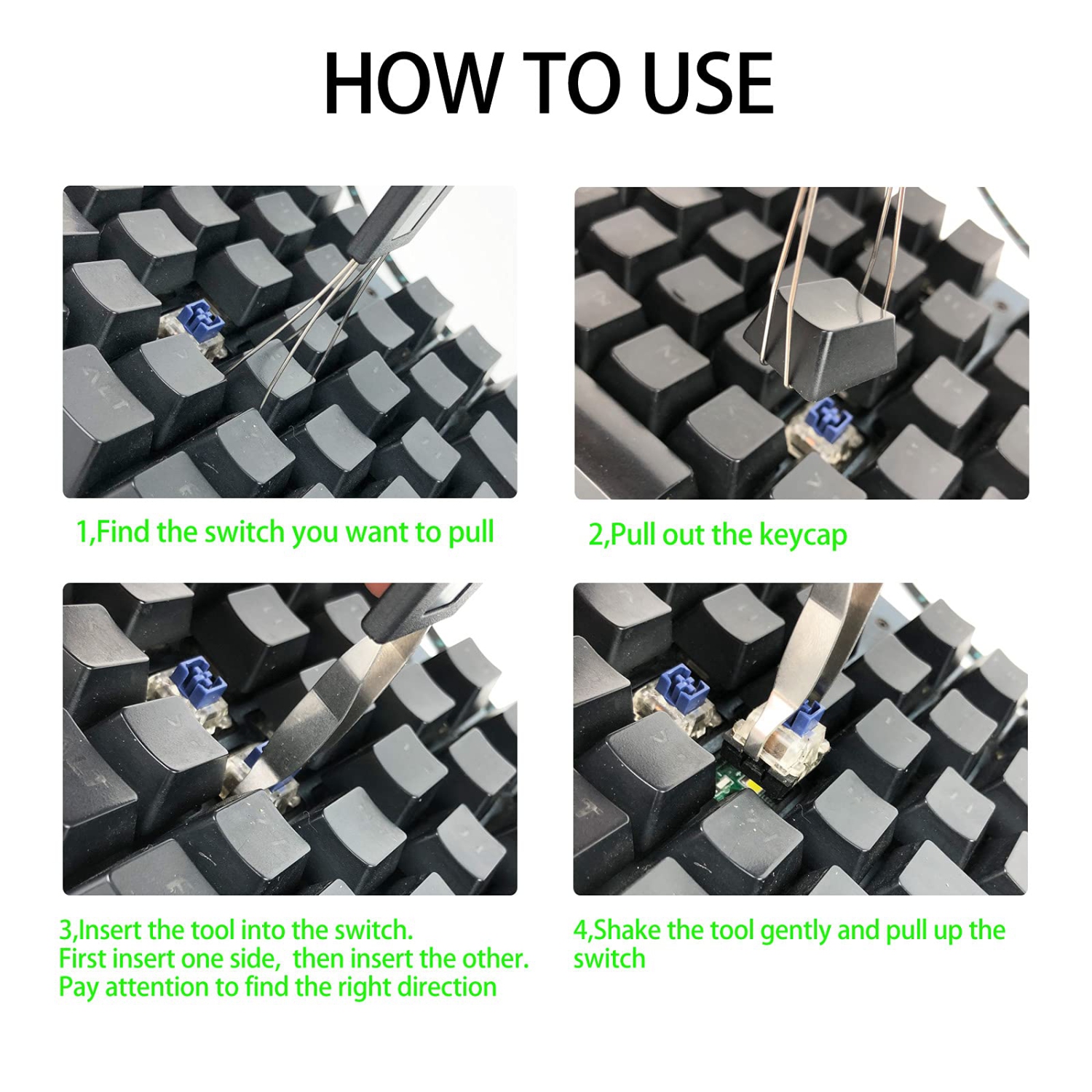 HOW TO USE

1,Find the switch you want to pull

2,Pull out the keycap

3,Insert the tool into the switch.
First insert one side, then insert the other.
Pay attention to find the right direction

4,Shake the tool gently and pull up the switch