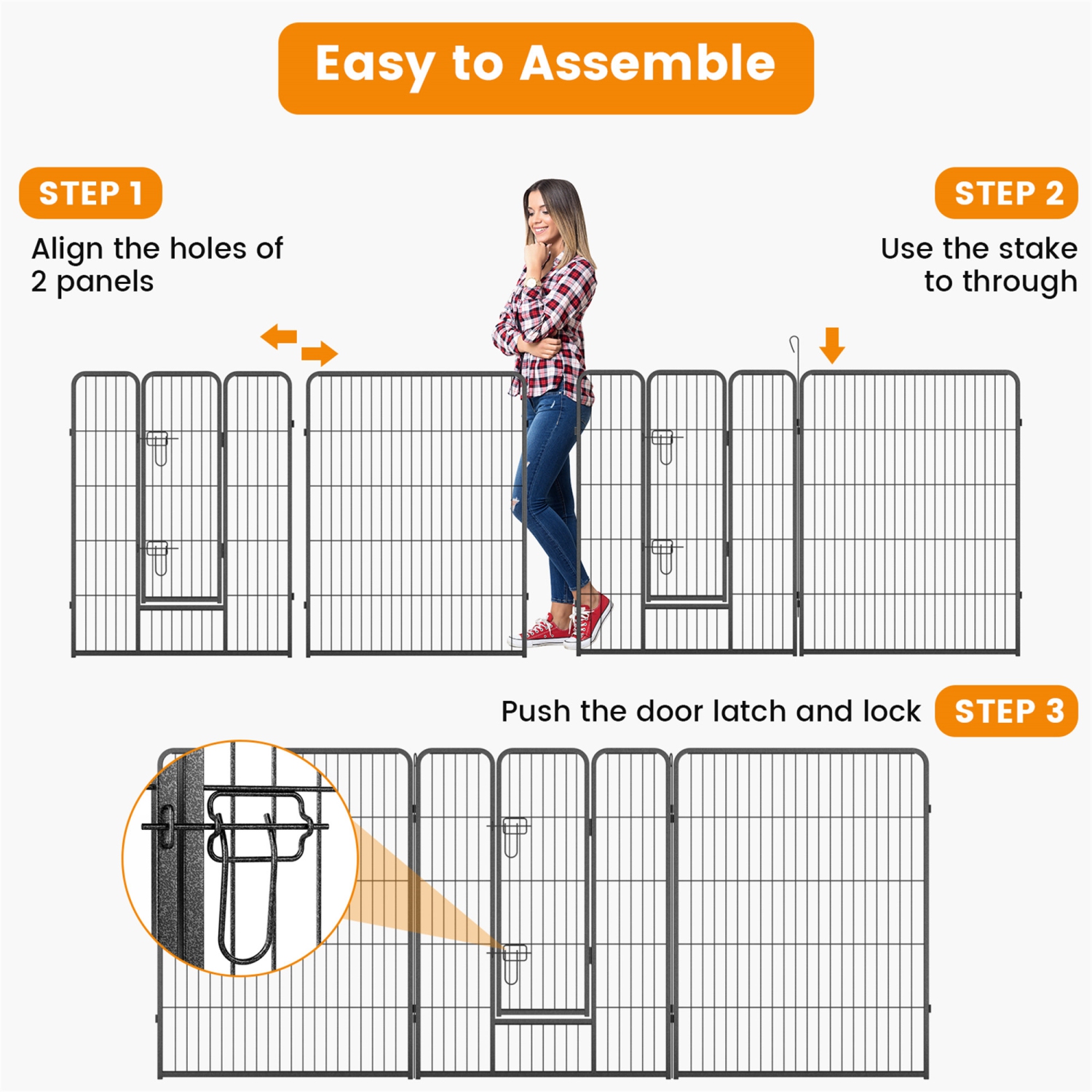 Easy to Assemble

STEP 1

Align the holes of 2 panels

STEP 2

Use the stake to through

Push the door latch and lock

STEP 3