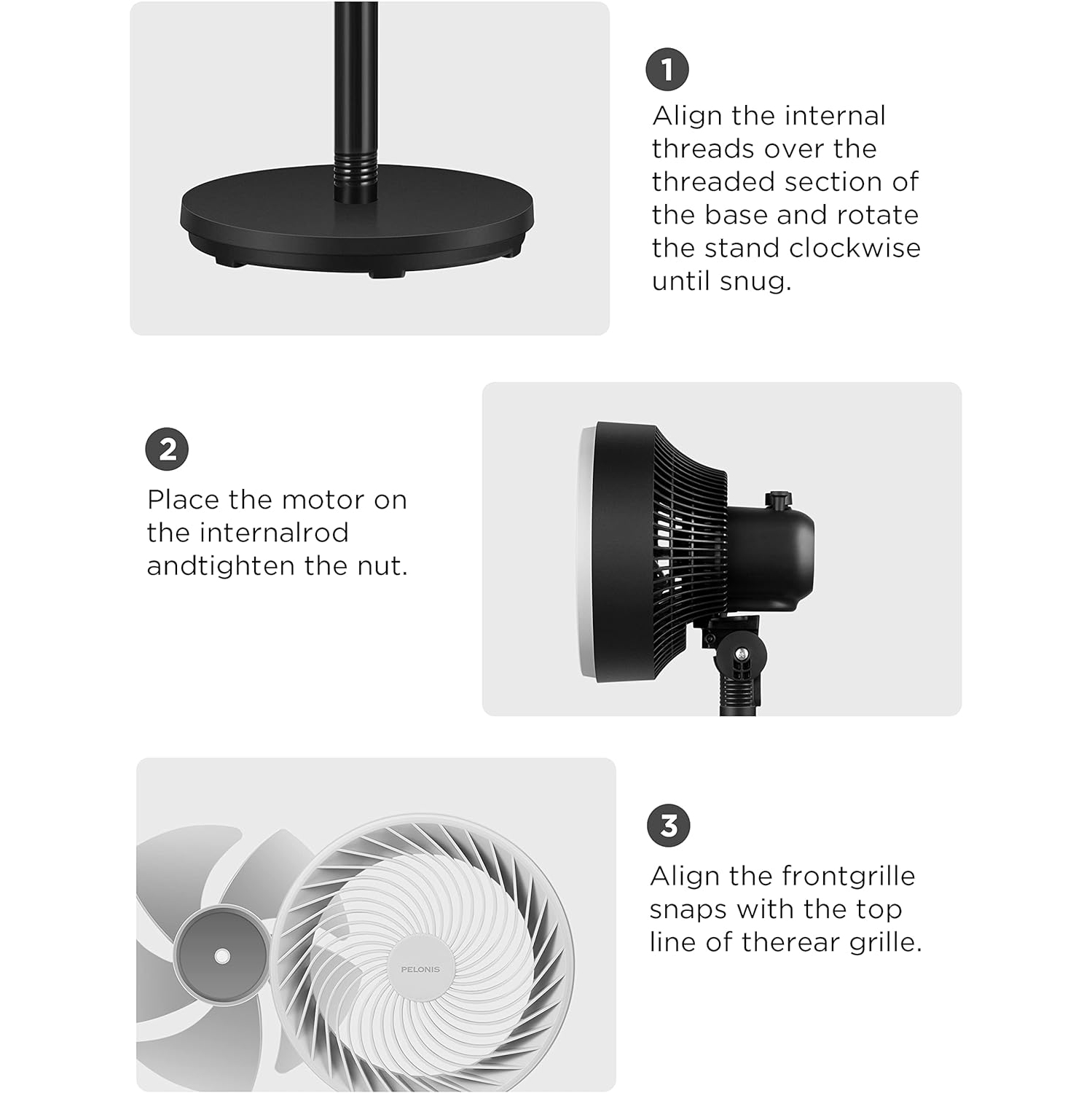 1

Align the internal threads over the threaded section of the base and rotate the stand clockwise until snug.

2

Place the motor on the internalrod andtighten the nut.

PELONIS

3

Align the frontgrille snaps with the top line of therear grille.