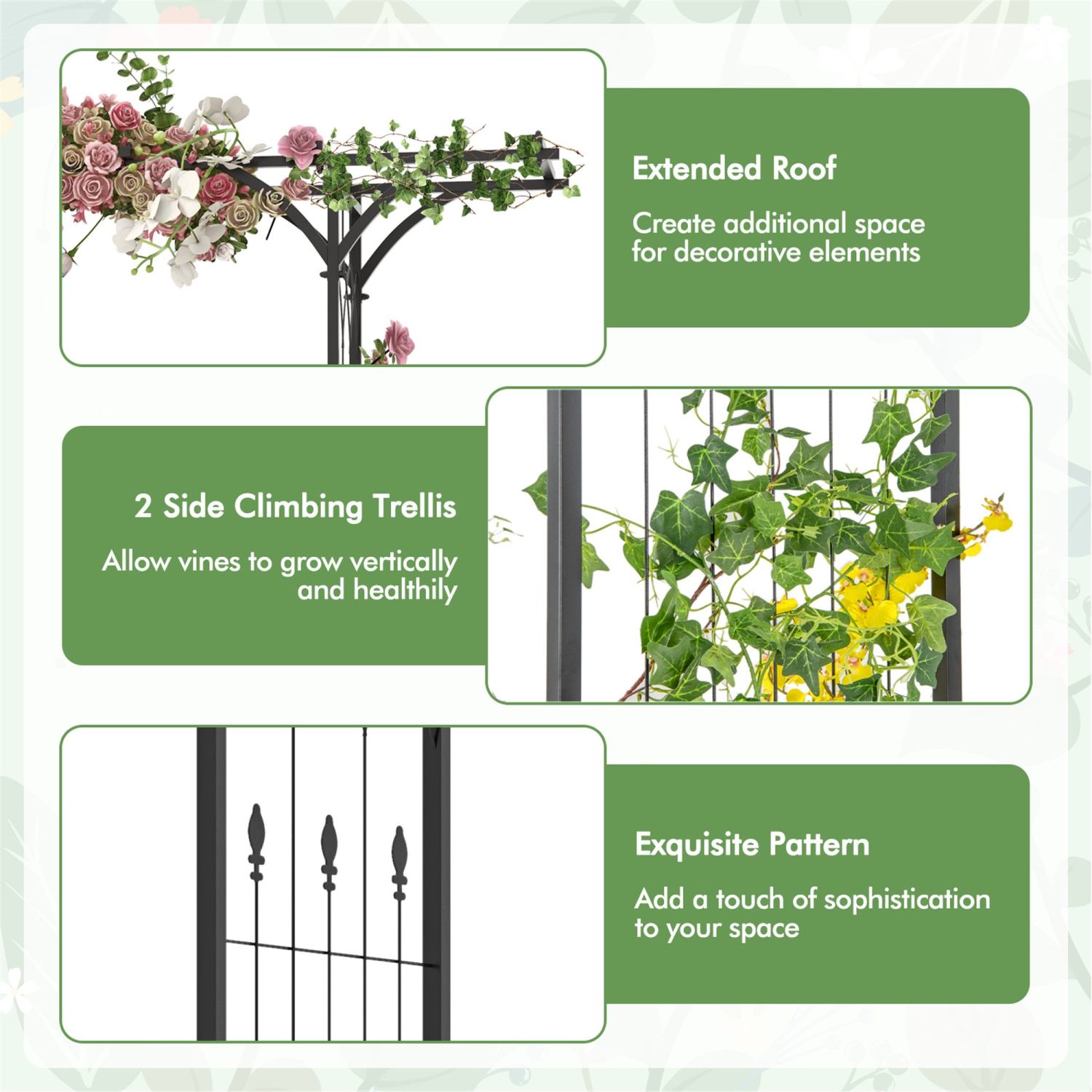 Extended Roof

Create additional space for decorative elements

2 Side Climbing Trellis

Allow vines to grow vertically and healthily

Exquisite Pattern

Add a touch of sophistication to your space