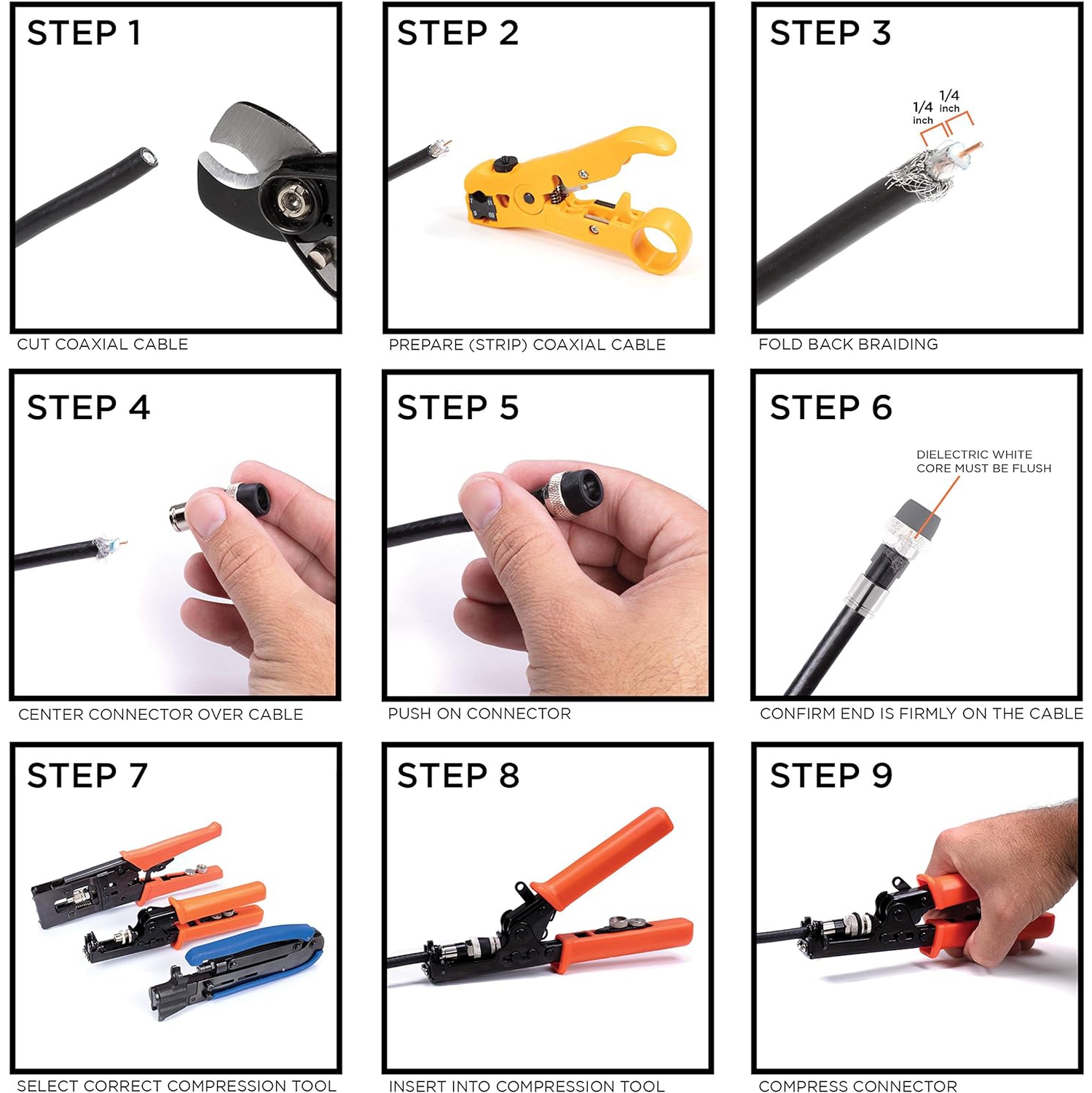 STEP 1

CUT COAXIAL CABLE

STEP 2

PREPARE (STRIP) COAXIAL CABLE

STEP 3

1/4 inch
1/4 inch

FOLD BACK BRAIDING

STEP 4

CENTER CONNECTOR OVER CABLE

STEP 5

PUSH ON CONNECTOR

STEP 6

DIELECTRIC WHITE CORE MUST BE FLUSH

CONFIRM END IS FIRMLY ON THE CABLE

STEP 7

SELECT CORRECT COMPRESSION TOOL

STEP 8

INSERT INTO COMPRESSION TOOL

STEP 9

COMPRESS CONNECTOR