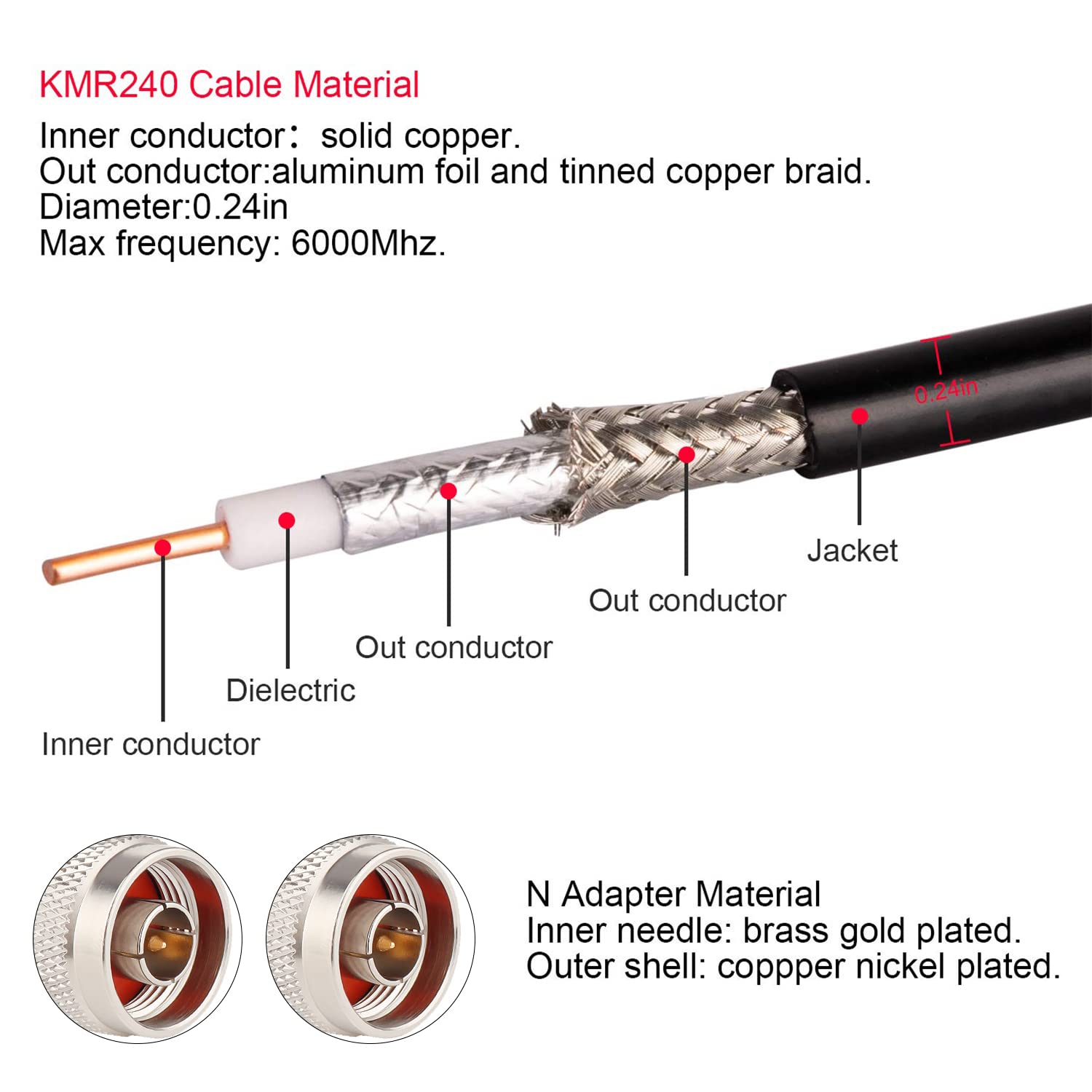 KMR240 Cable Material
Inner conductor： solid copper.
Out conductor:aluminum foil and tinned copper braid.
Diameter:0.24in
Max frequency: 6000Mhz.

0.24in

Jacket

Out conductor

Out conductor

Dielectric

Inner conductor

N Adapter Material
Inner needle: brass gold plated.
Outer shell: coppper nickel plated.