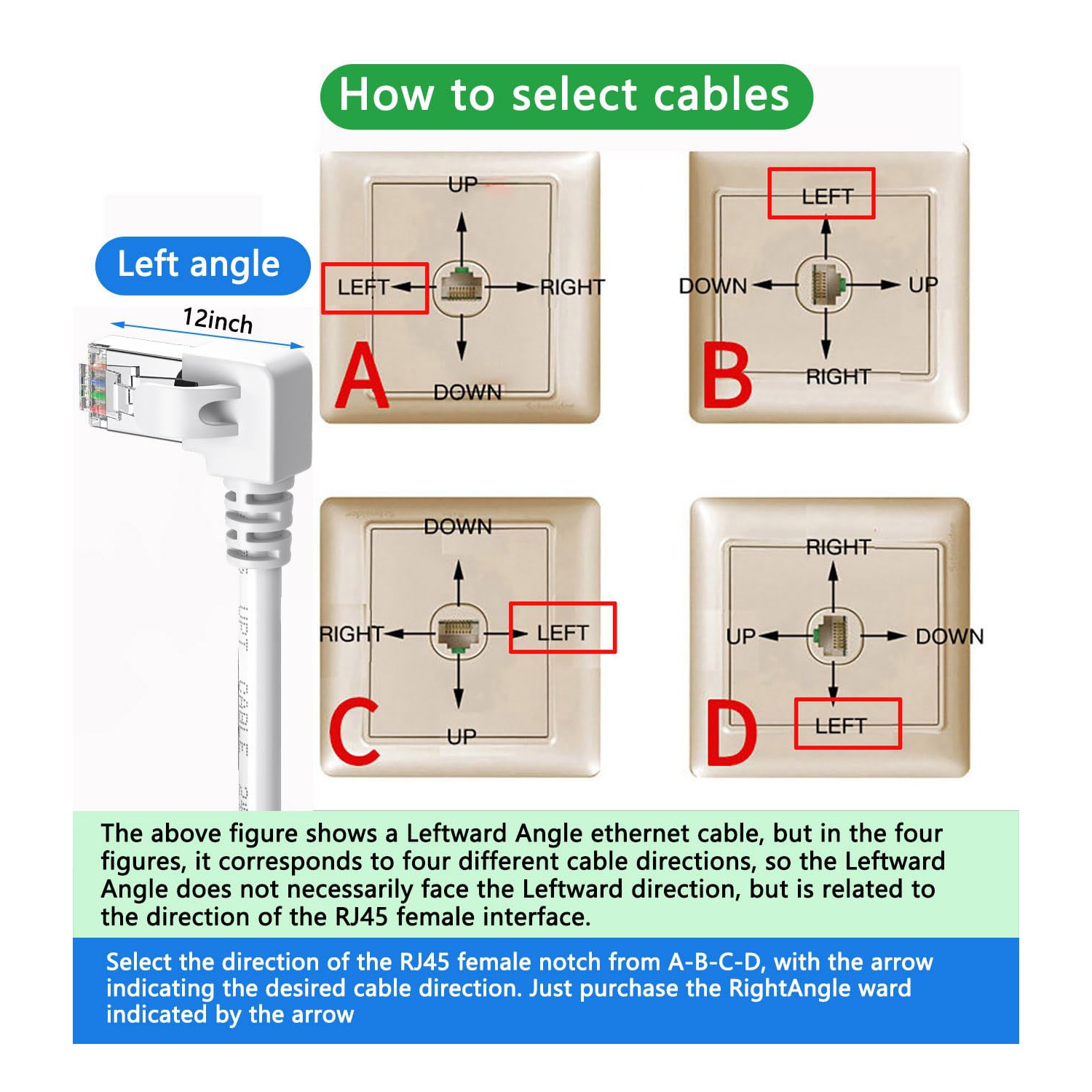 How to select cables

Left angle

12inch

UP
LEFT
RIGHT
DOWN
A

LEFT
DOWN
UP
RIGHT
B

DOWN
RIGHT
LEFT
UP
C

RIGHT
UP
DOWN
LEFT
D

The above figure shows a Leftward Angle ethernet cable, but in the four figures, it corresponds to four different cable directions, so the Leftward Angle does not necessarily face the Leftward direction, but is related to the direction of the RJ45 female interface.

Select the direction of the RJ45 female notch from A-B-C-D, with the arrow indicating the desired cable direction. Just purchase the RightAngle ward indicated by the arrow