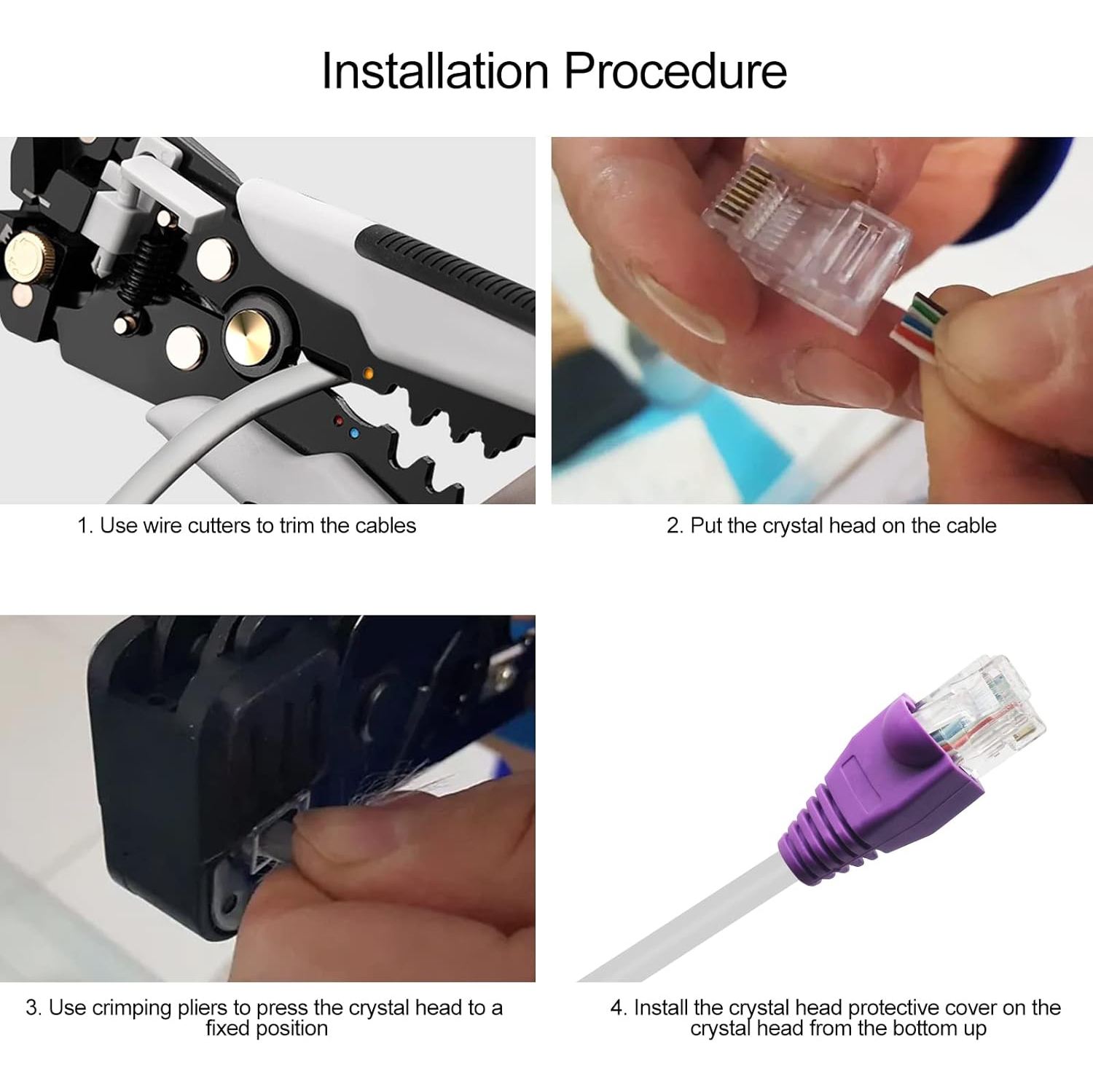 Installation Procedure

1. Use wire cutters to trim the cables

2. Put the crystal head on the cable

3. Use crimping pliers to press the crystal head to a fixed position

4. Install the crystal head protective cover on the crystal head from the bottom up