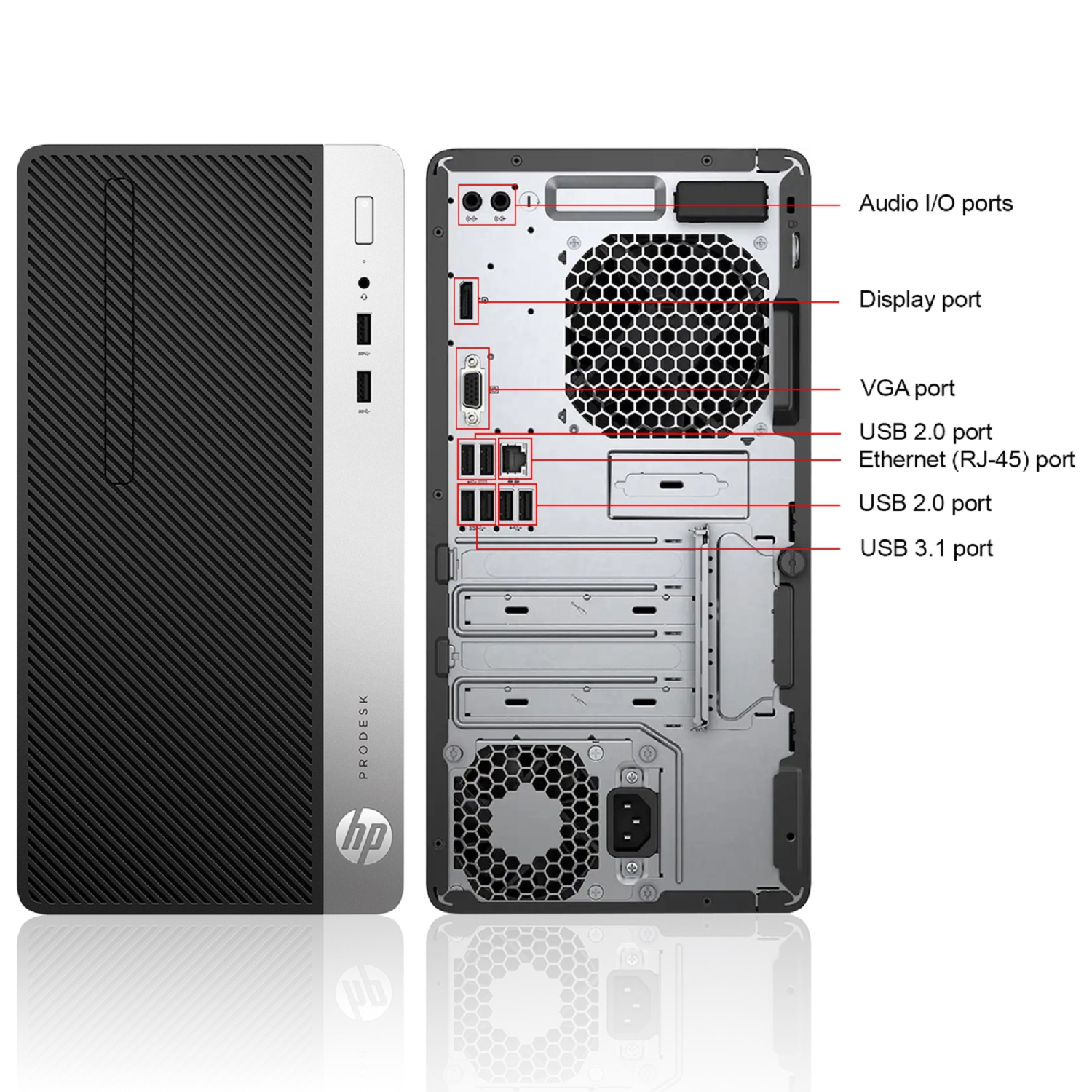 PRODESK

hp

Audio I/O ports

Display port

VGA port

USB 2.0 port

Ethernet (RJ-45) port

USB 2.0 port

USB 3.1 port