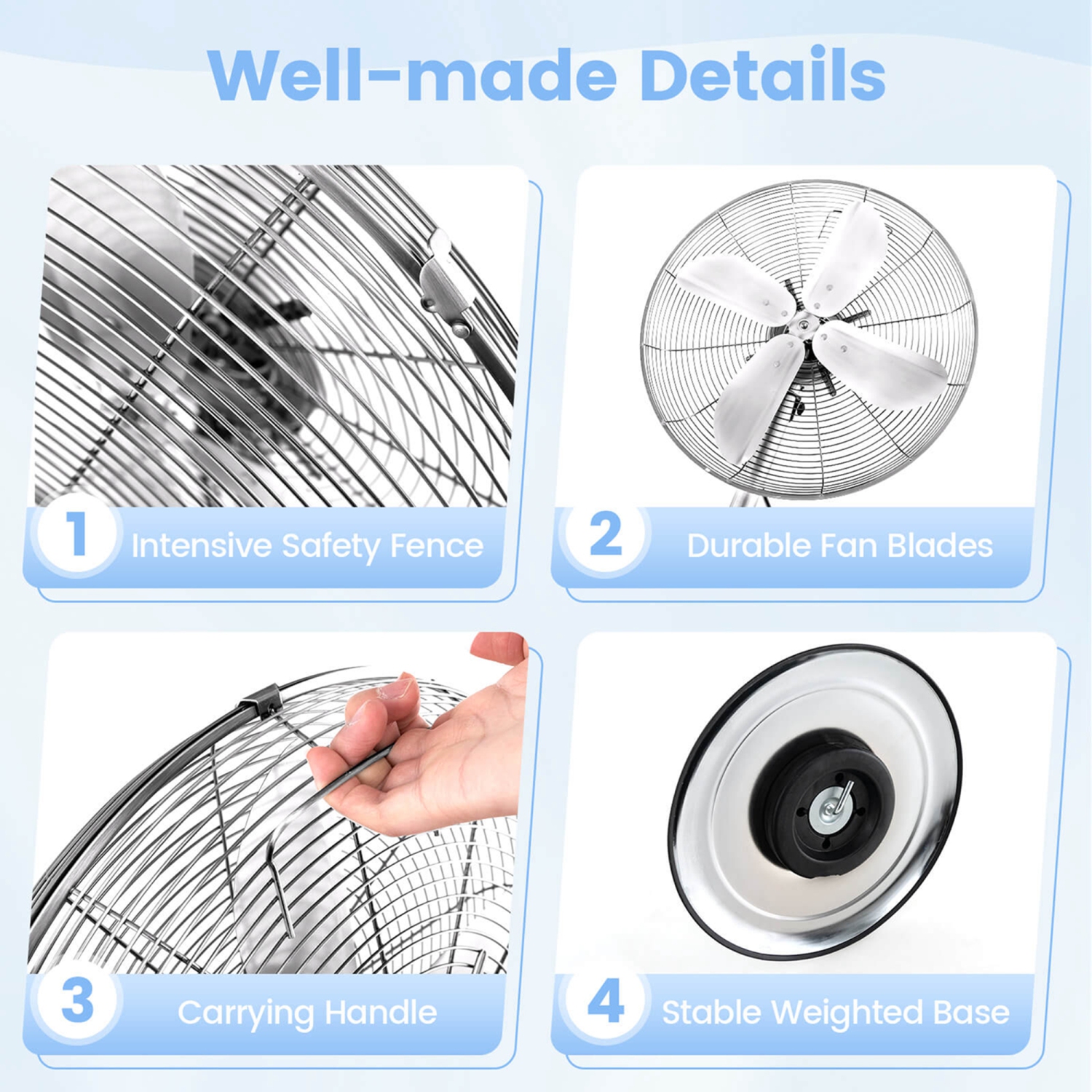 Well-made Details

1 Intensive Safety Fence

2 Durable Fan Blades

3 Carrying Handle

4 Stable Weighted Base