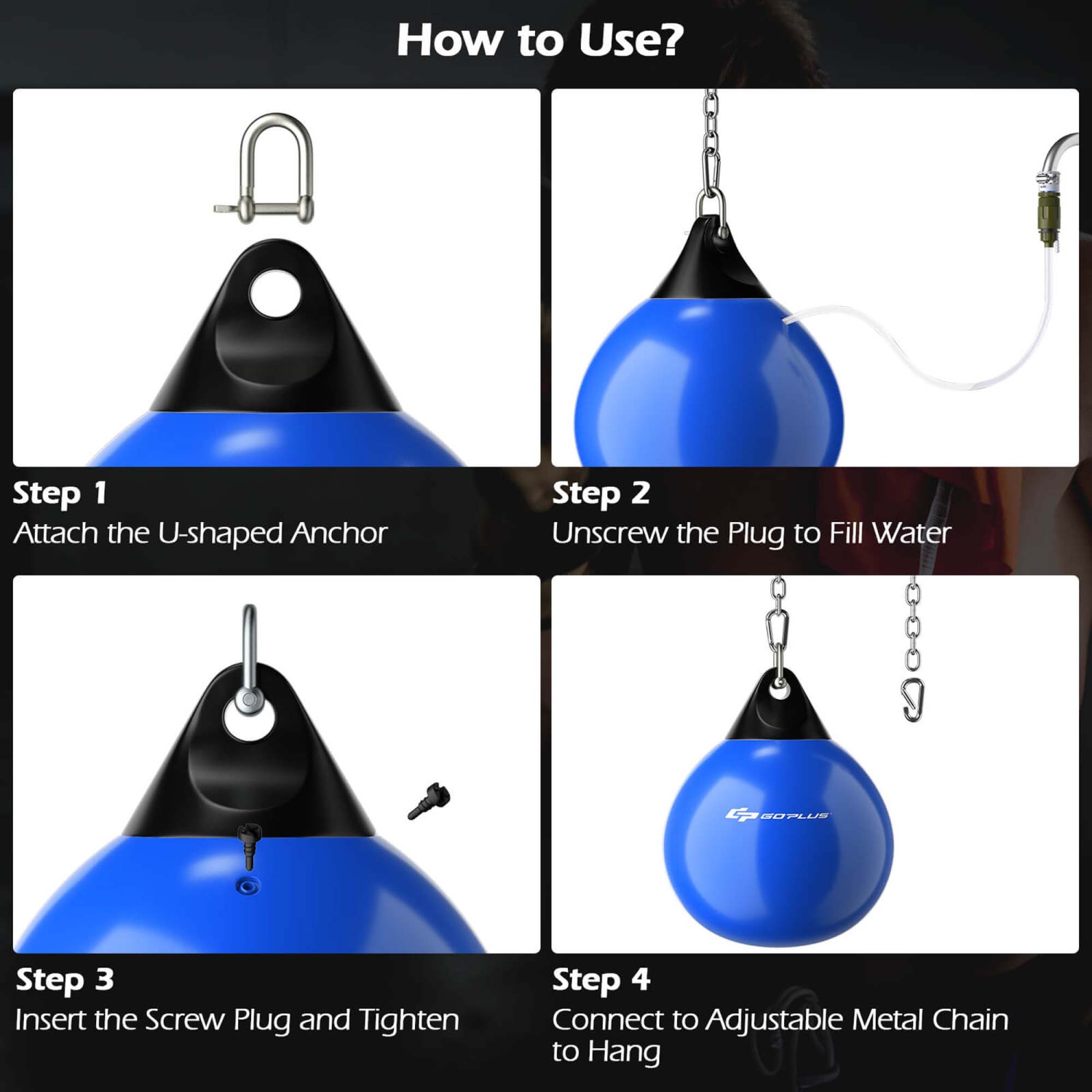 How to Use?

Step 1
Attach the U-shaped Anchor

Step 2
Unscrew the Plug to Fill Water

Step 3
Insert the Screw Plug and Tighten

GOPLUS

Step 4
Connect to Adjustable Metal Chain to Hang