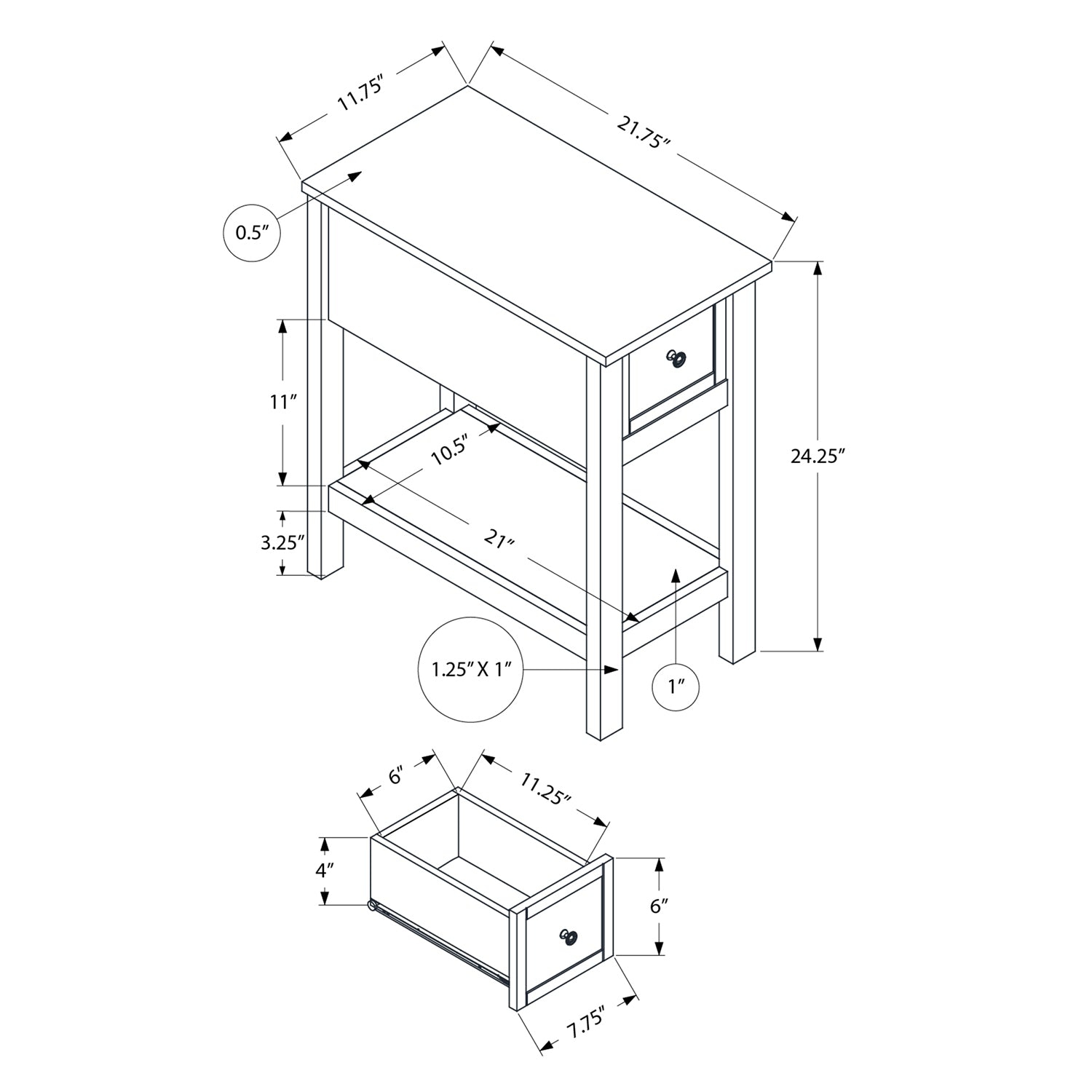 11.75″
21.75″
0.5″
11″
10.5″
24.25″
3.25″
21″
1.25″ X 1″
1″
6″
11.25″
4″
6″
7.75″