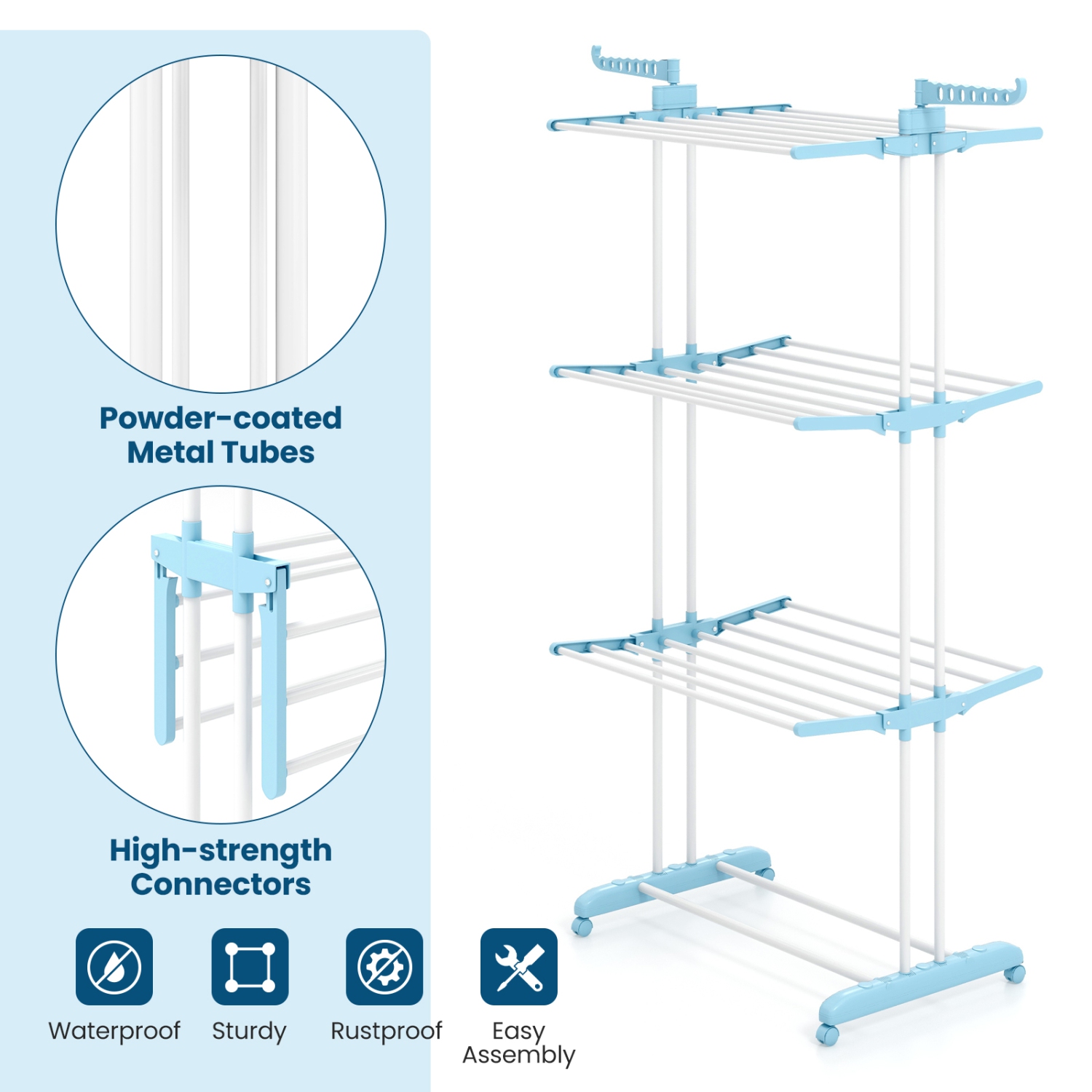 Powder-coated Metal Tubes

High-strength Connectors

Waterproof

Sturdy

Rustproof

Easy Assembly