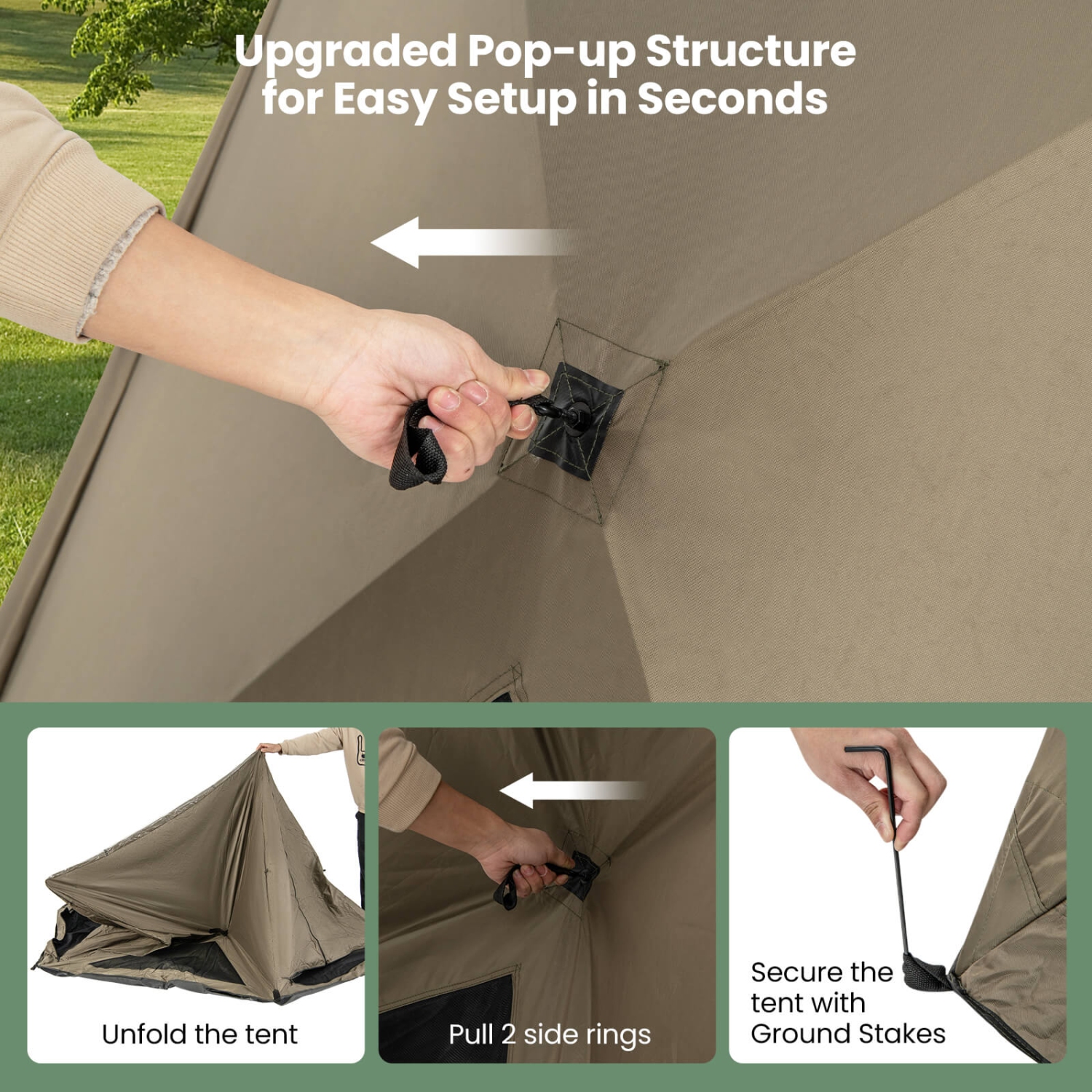 Upgraded Pop-up Structure for Easy Setup in Seconds

Unfold the tent

Pull 2 side rings

Secure the tent with Ground Stakes