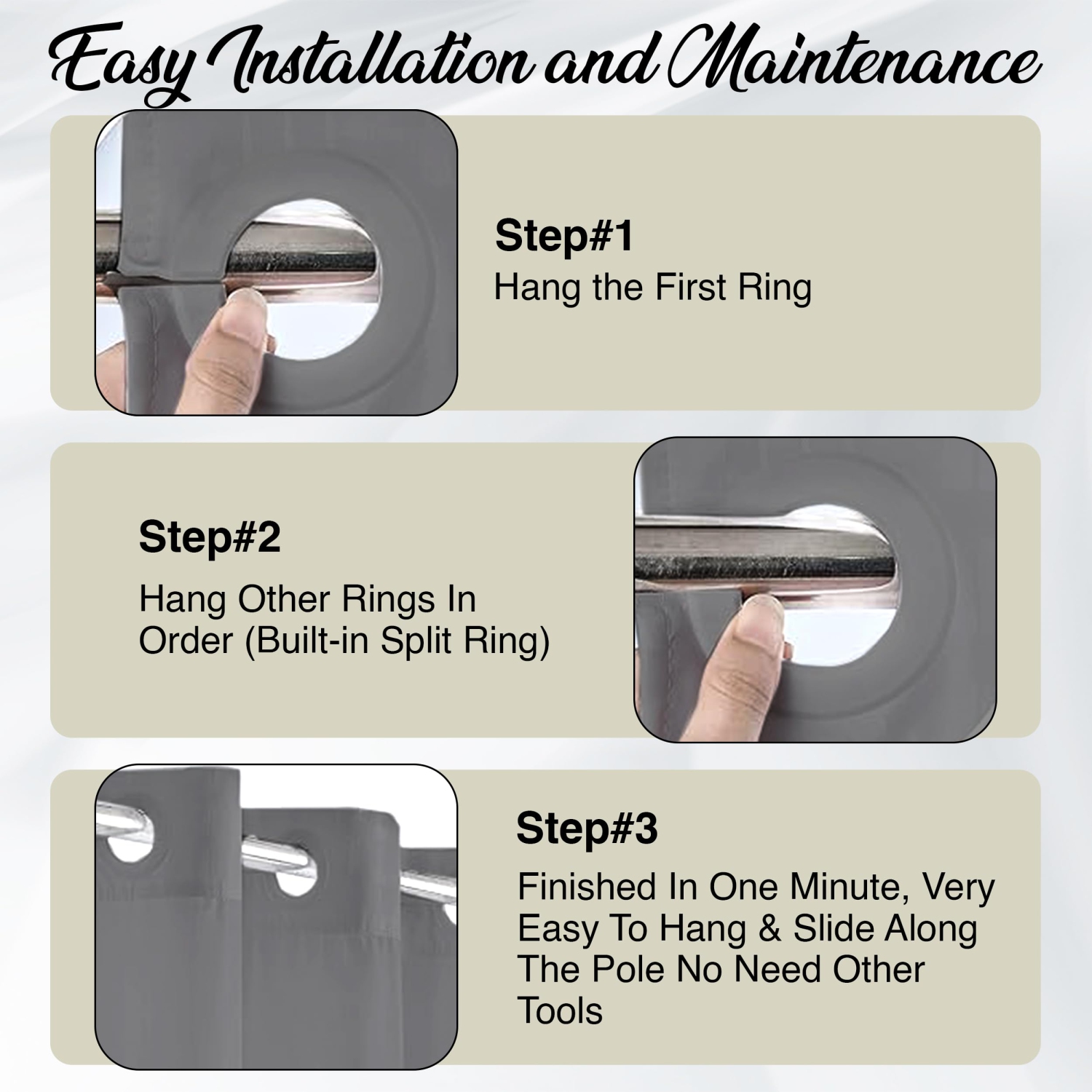 Easy Installation and Maintenance

Step#1
Hang the First Ring

Step#2
Hang Other Rings In Order (Built-in Split Ring)

Step#3
Finished In One Minute, Very Easy To Hang & Slide Along The Pole No Need Other Tools