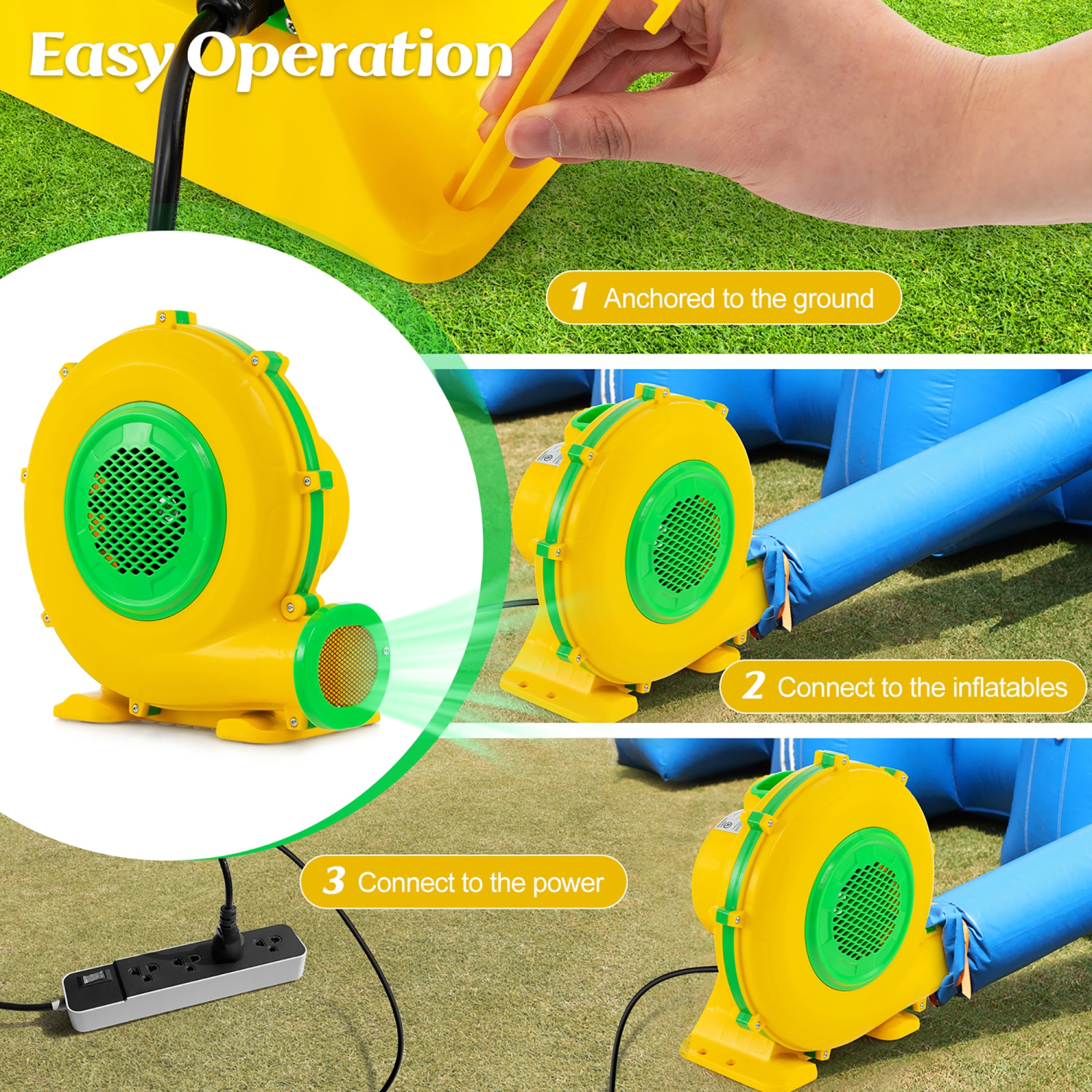 Easy Operation

1 Anchored to the ground

2 Connect to the inflatables

3 Connect to the power