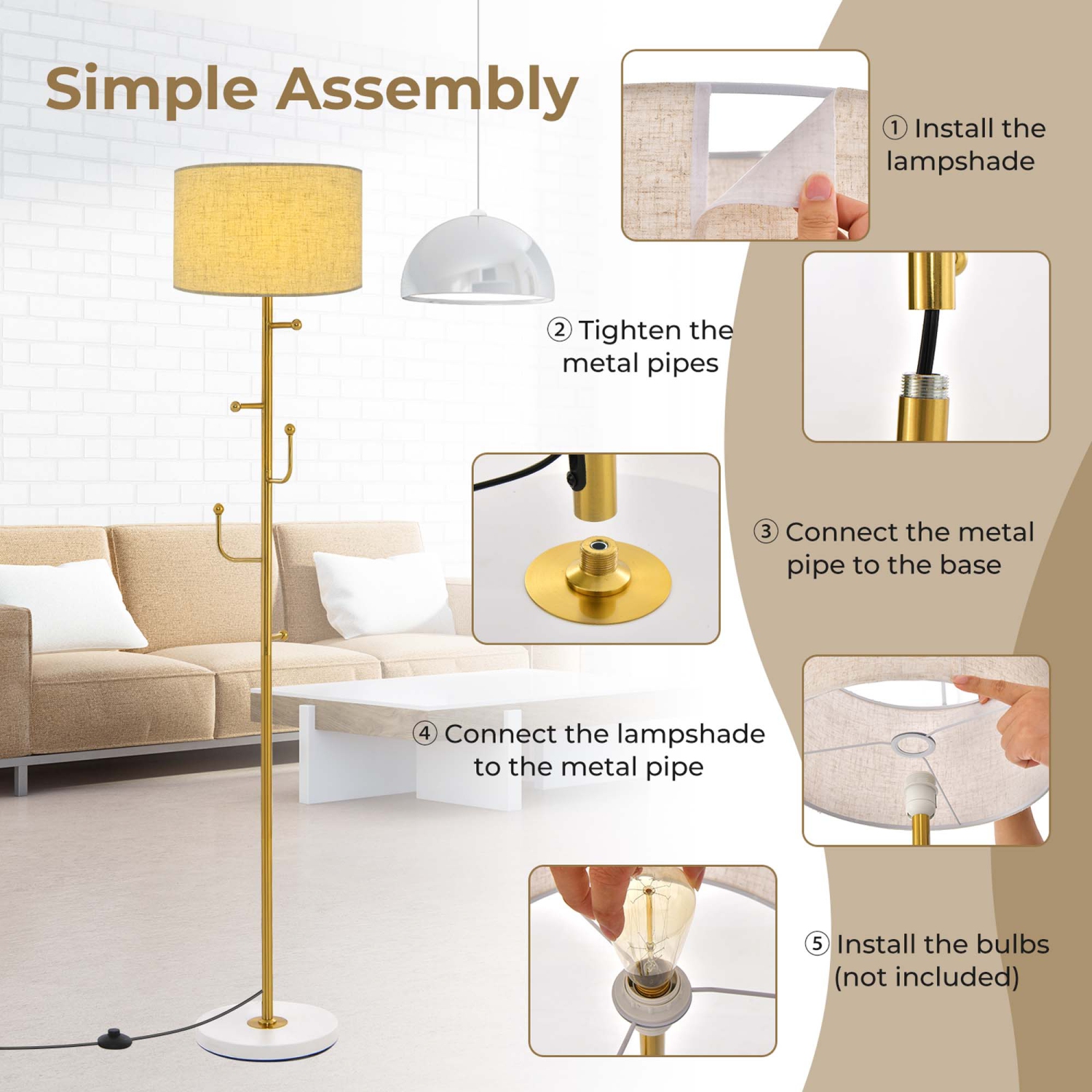 Simple Assembly

① Install the lampshade

② Tighten the metal pipes

③ Connect the metal pipe to the base

④ Connect the lampshade to the metal pipe

⑤ Install the bulbs (not included)