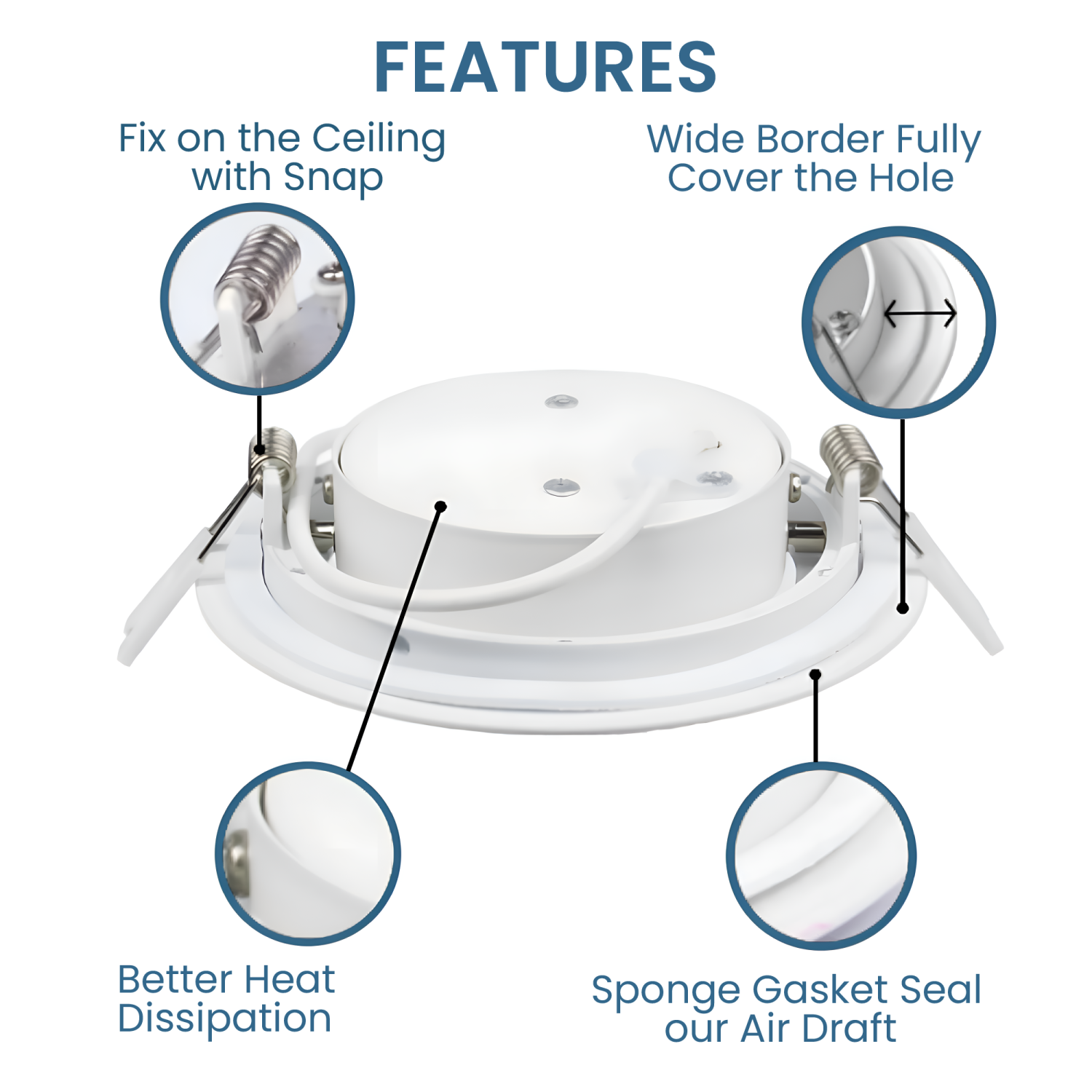 FEATURES

Fix on the Ceiling with Snap

Wide Border Fully Cover the Hole

Better Heat Dissipation

Sponge Gasket Seal our Air Draft