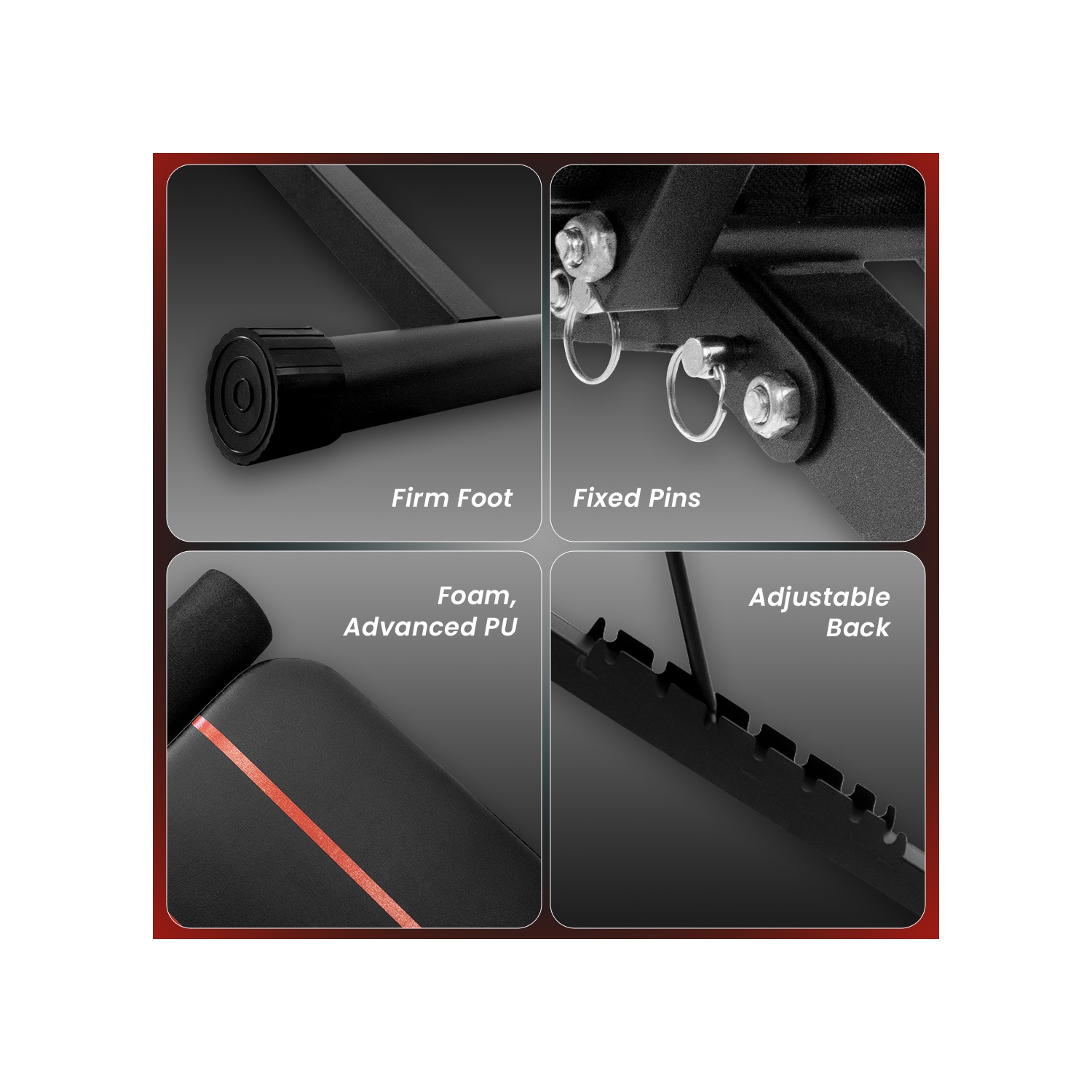 Firm Foot

Fixed Pins

Foam, Advanced PU

Adjustable Back