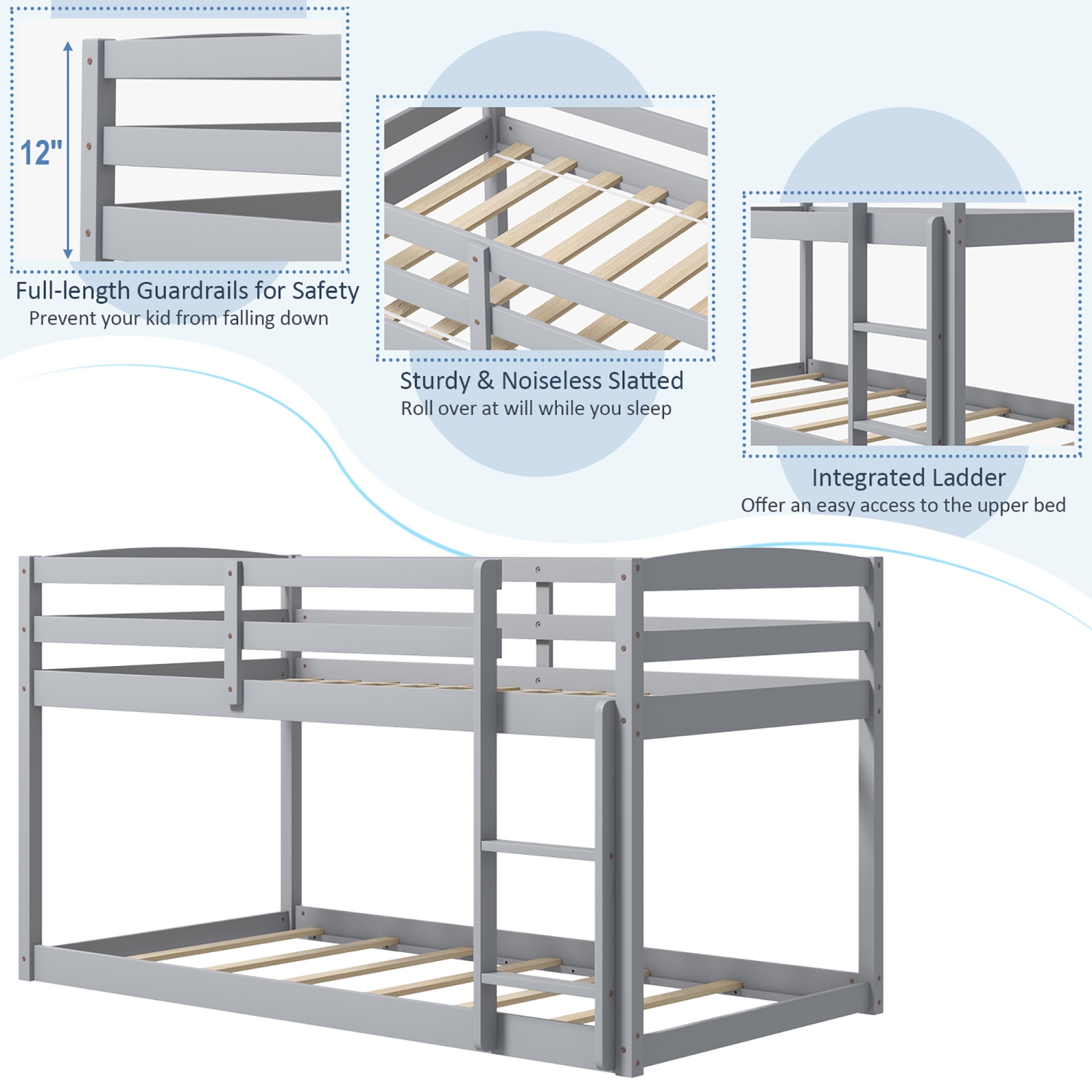 12"

Full-length Guardrails for Safety
Prevent your kid from falling down

Sturdy & Noiseless Slatted
Roll over at will while you sleep

Integrated Ladder
Offer an easy access to the upper bed