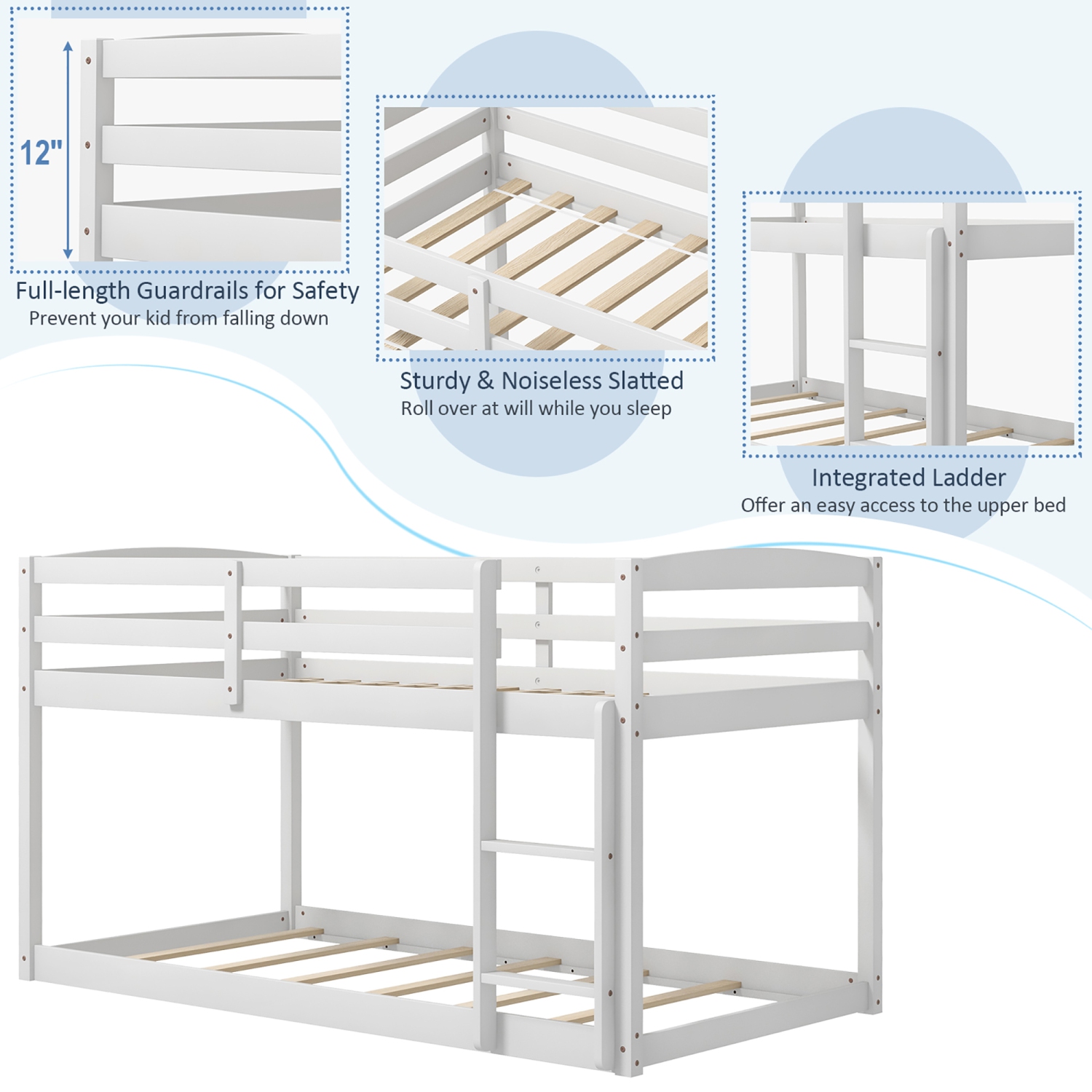 12"

Full-length Guardrails for Safety
Prevent your kid from falling down

Sturdy & Noiseless Slatted
Roll over at will while you sleep

Integrated Ladder
Offer an easy access to the upper bed