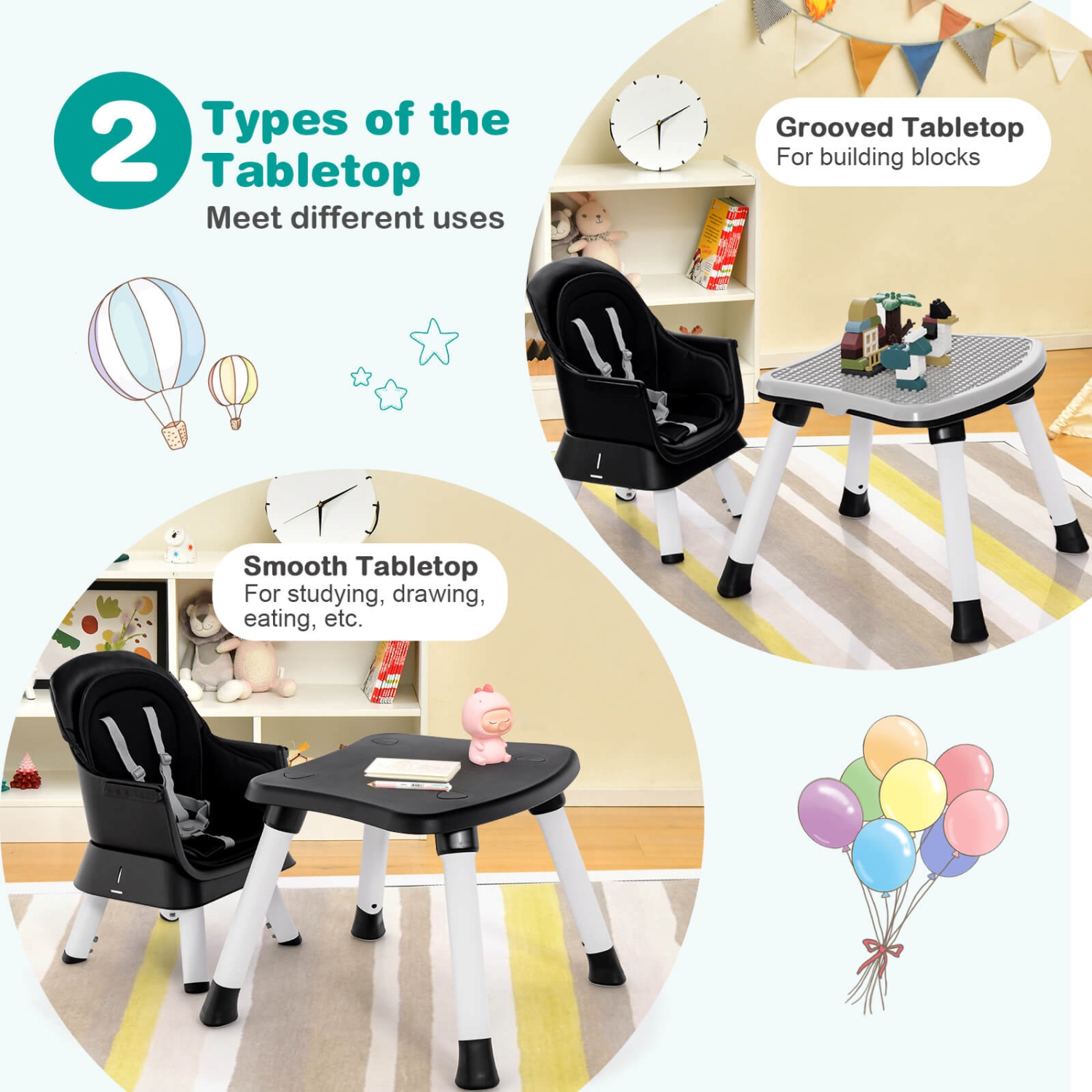 2 Types of the Tabletop
Meet different uses

Grooved Tabletop
For building blocks

Smooth Tabletop
For studying, drawing, eating, etc.