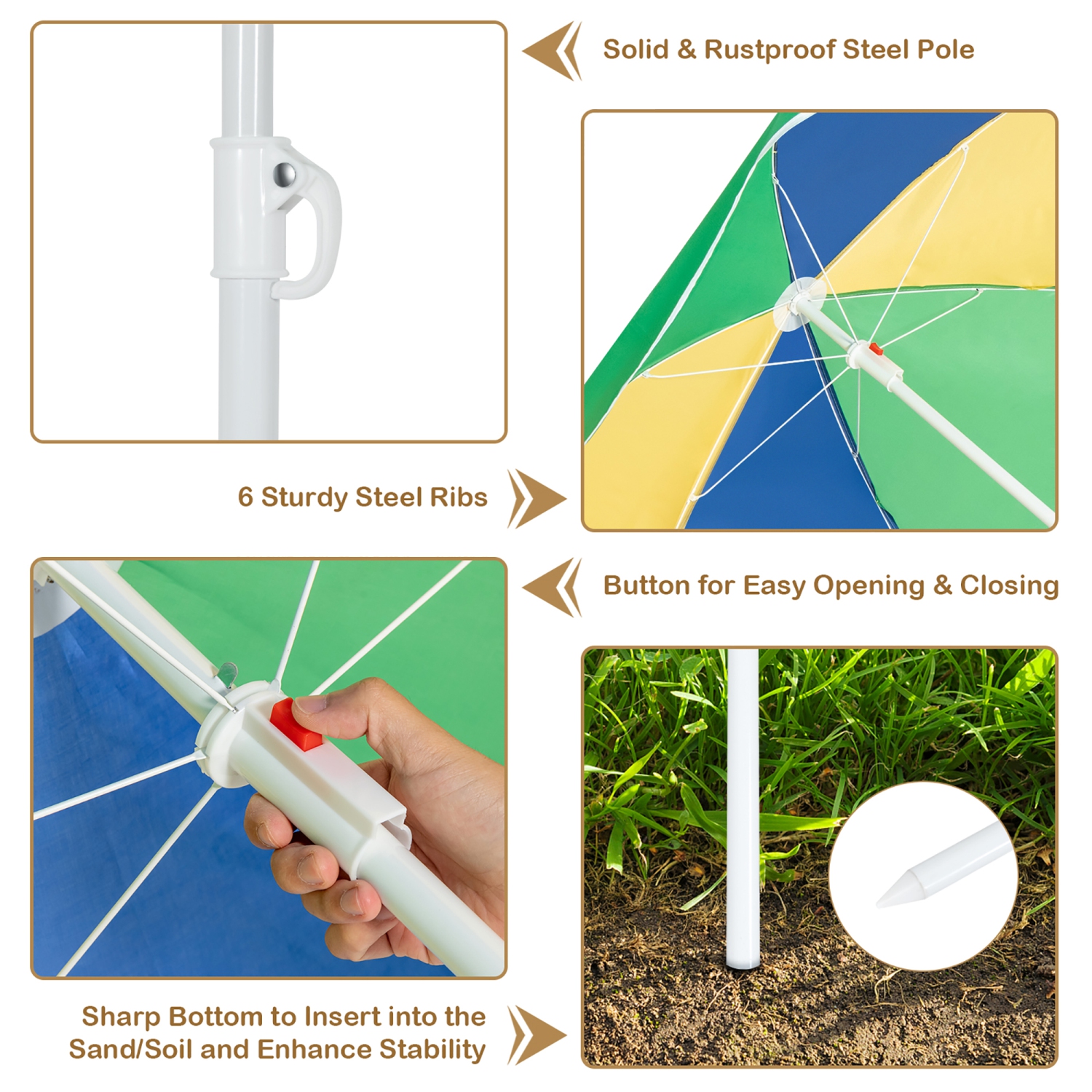 Solid & Rustproof Steel Pole

6 Sturdy Steel Ribs

Button for Easy Opening & Closing

Sharp Bottom to Insert into the Sand/Soil and Enhance Stability