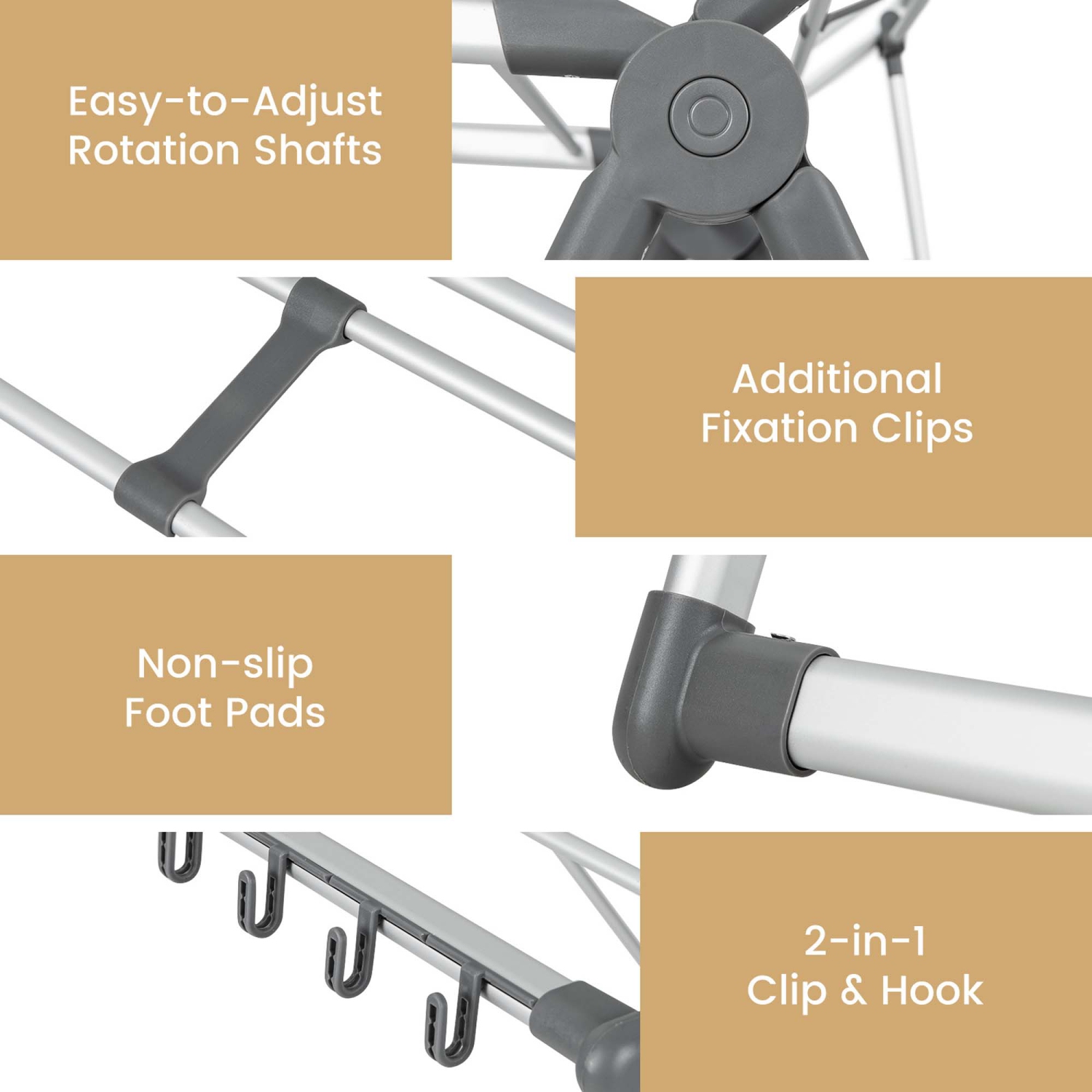 Easy-to-Adjust Rotation Shafts

Additional Fixation Clips

Non-slip Foot Pads

2-in-1 Clip & Hook