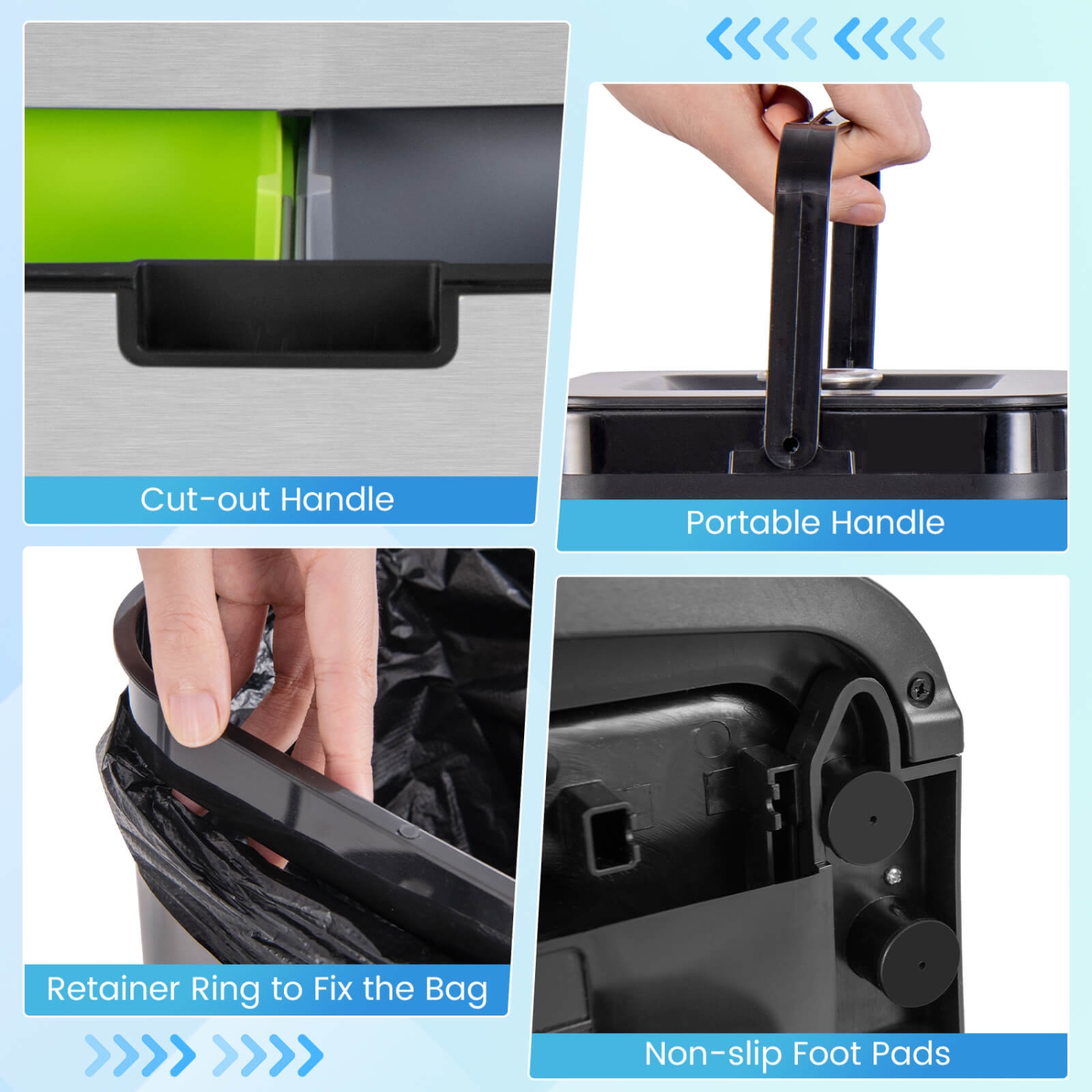 Cut-out Handle

Portable Handle

Retainer Ring to Fix the Bag

Non-slip Foot Pads