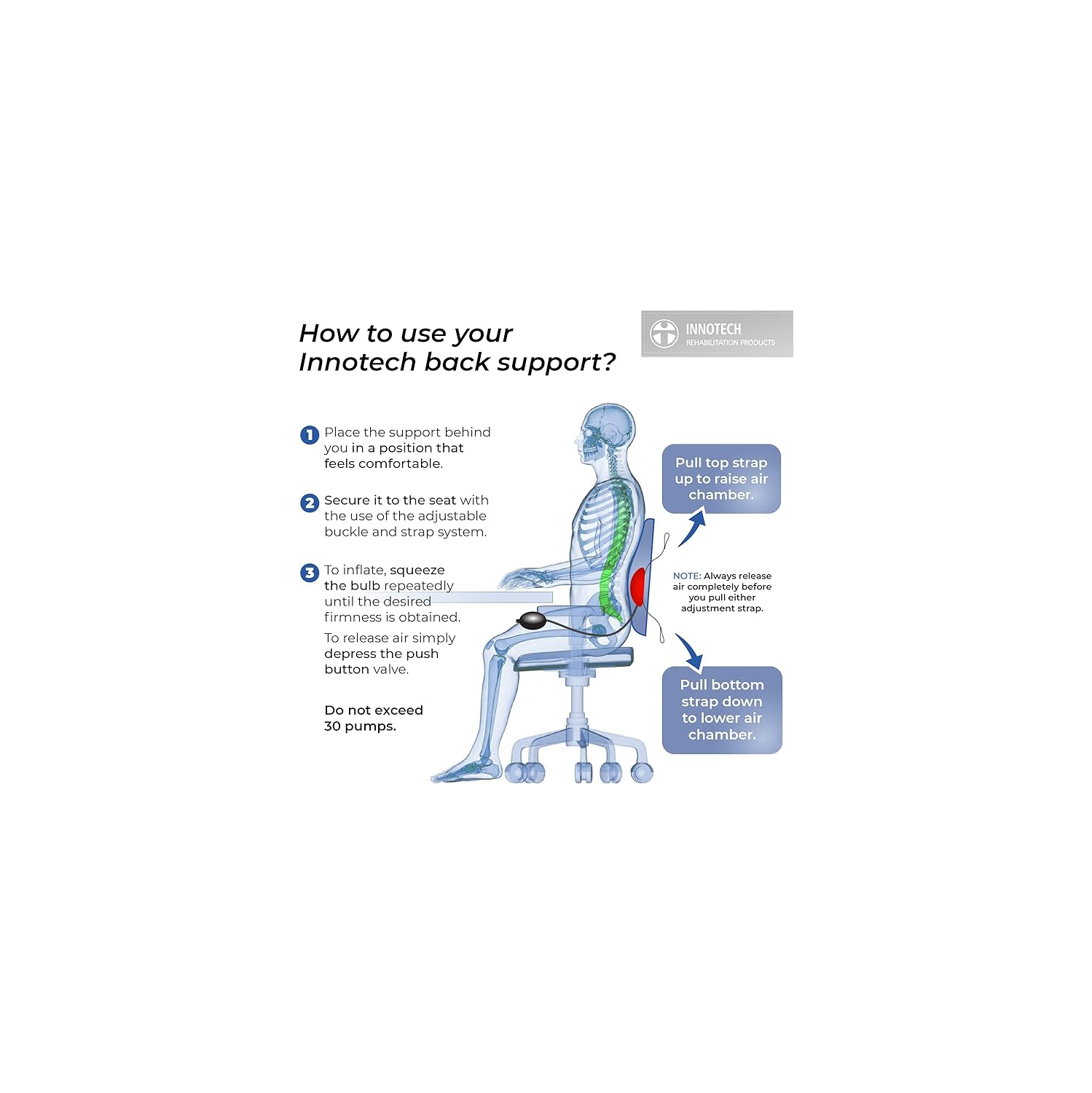 How to use your Innotech back support?

INNOTECH
REHABILITATION PRODUCTS

1 Place the support behind you in a position that feels comfortable.

2 Secure it to the seat with the use of the adjustable buckle and strap system.

3 To inflate, squeeze the bulb repeatedly until the desired firmness is obtained.

To release air simply depress the push button valve.

Do not exceed 30 pumps.

Pull top strap up to raise air chamber.

NOTE: Always release air completely before you pull either adjustment strap.

Pull bottom strap down to lower air chamber.