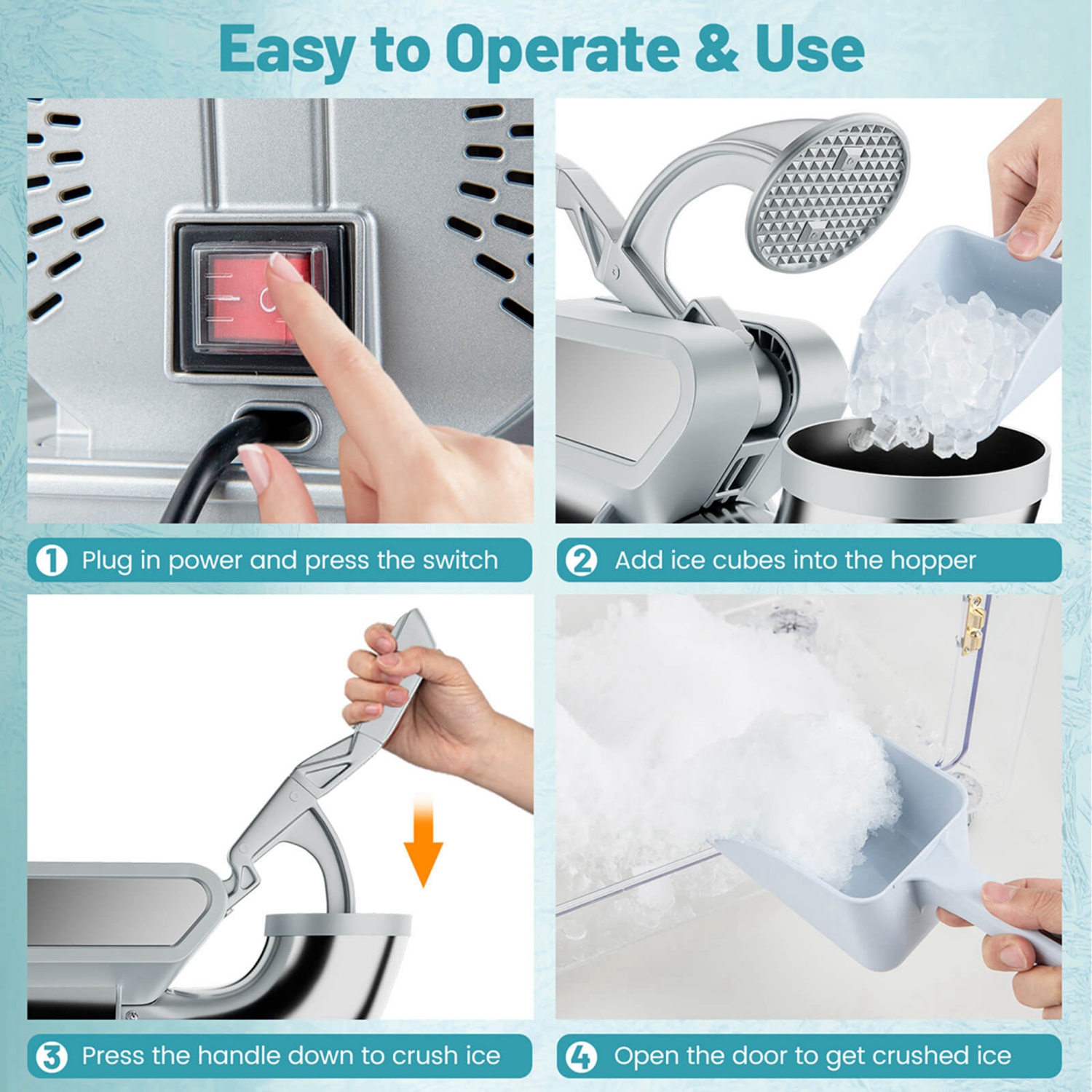 Easy to Operate & Use

1 Plug in power and press the switch

2 Add ice cubes into the hopper

3 Press the handle down to crush ice

4 Open the door to get crushed ice