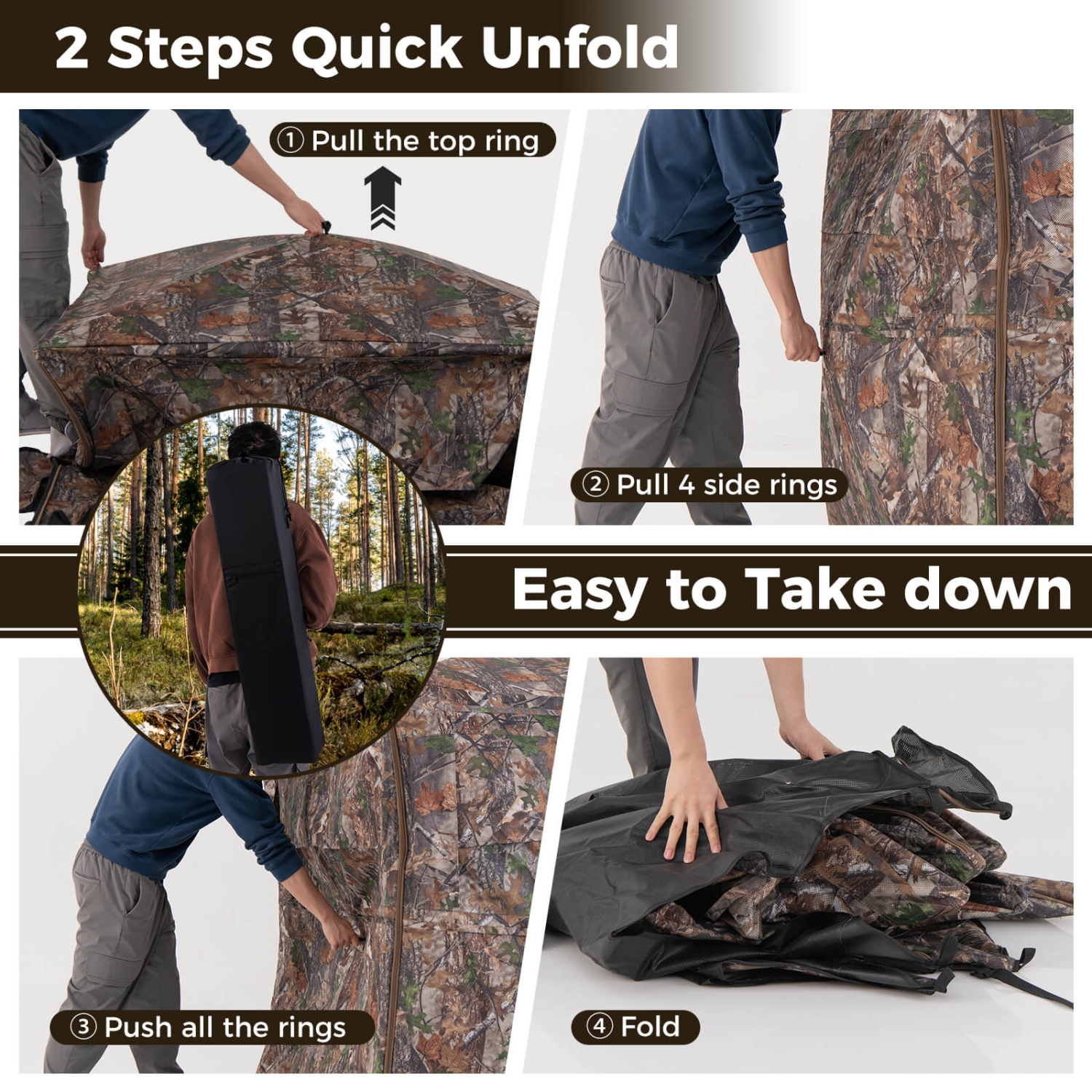 2 Steps Quick Unfold

① Pull the top ring

② Pull 4 side rings

Easy to Take down

③ Push all the rings

④ Fold