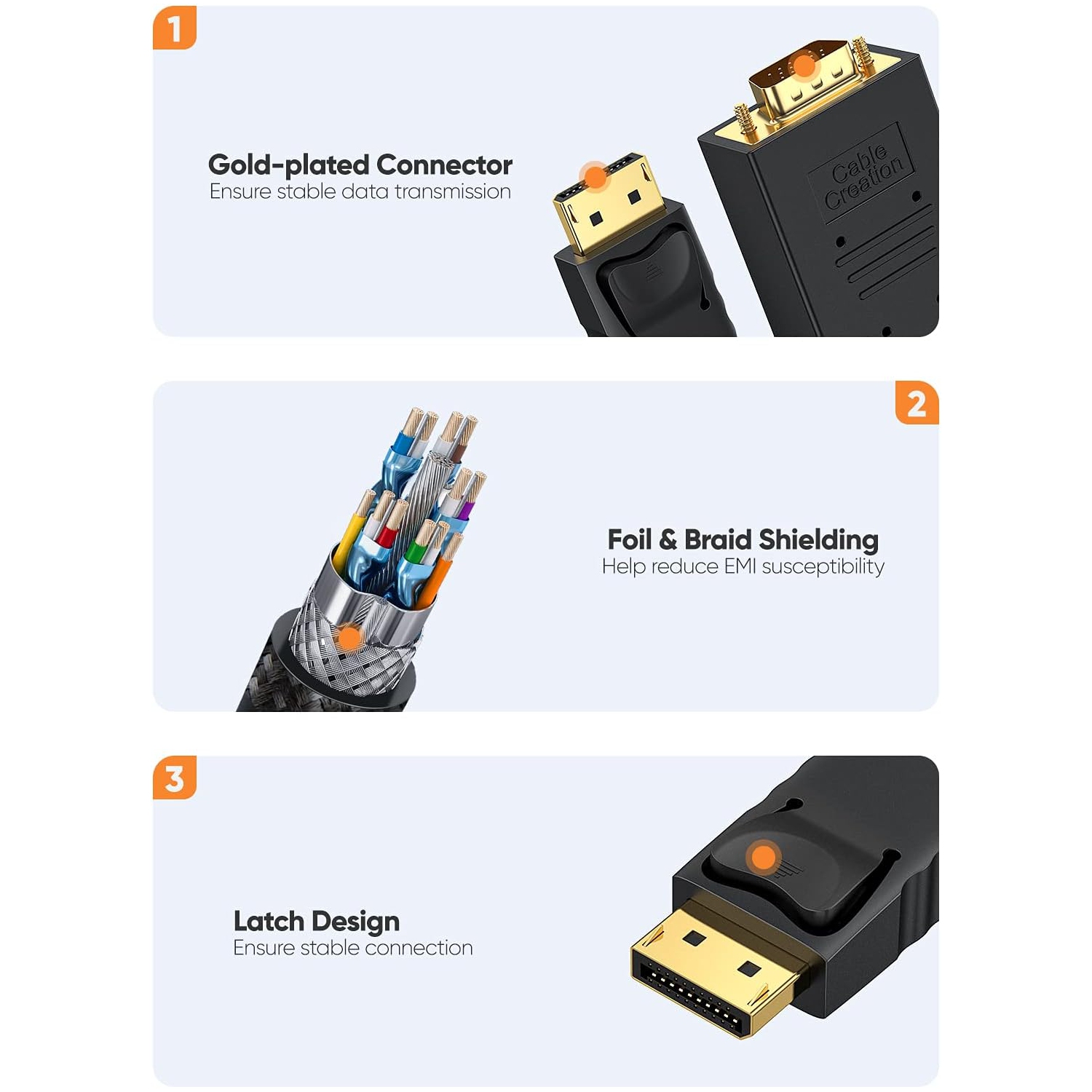 1

Gold-plated Connector
Ensure stable data transmission

Cable Creation

2

Foil & Braid Shielding
Help reduce EMI susceptibility

3

Latch Design
Ensure stable connection