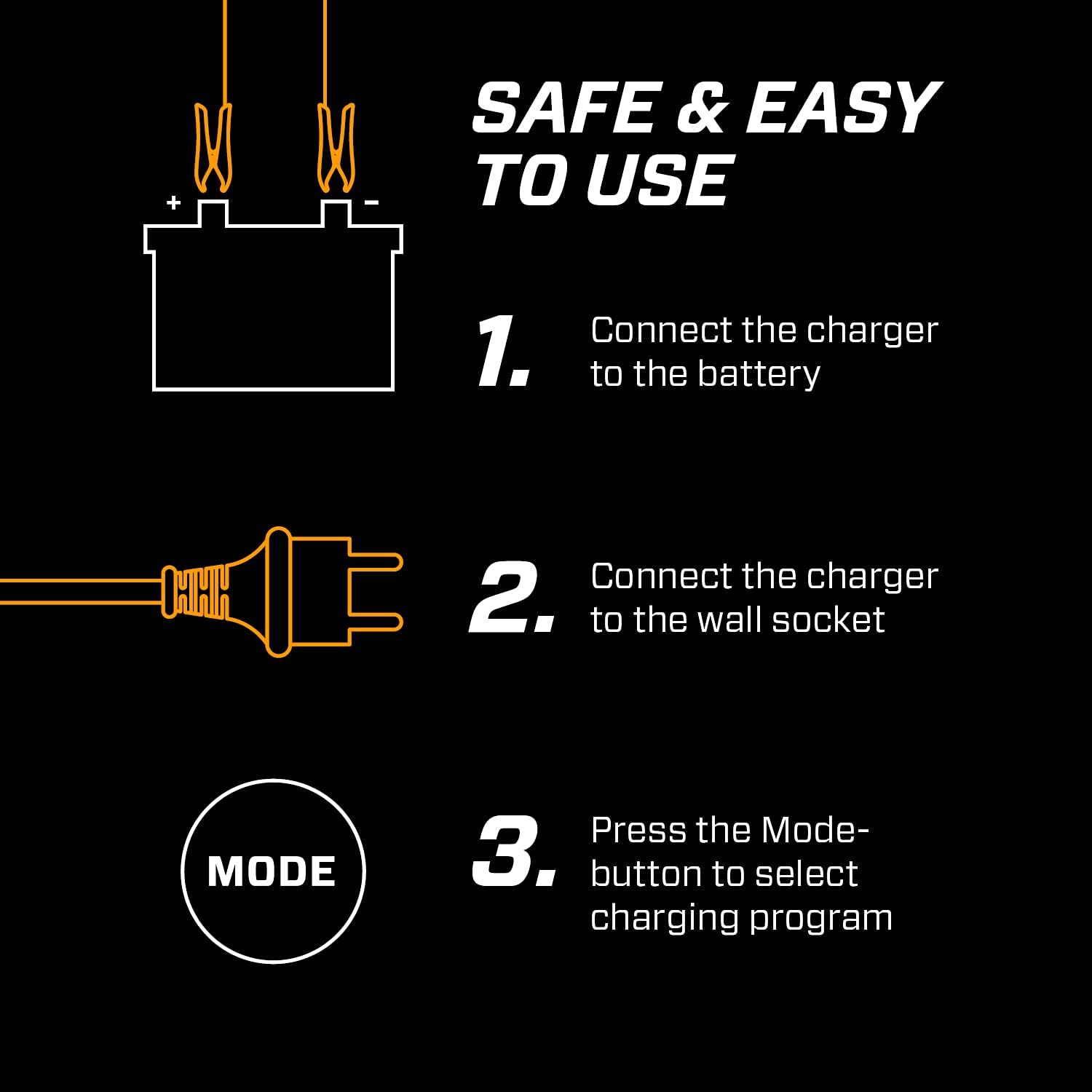 SAFE & EASY TO USE

+ -

1. Connect the charger to the battery

2. Connect the charger to the wall socket

MODE

3. Press the Mode-button to select charging program