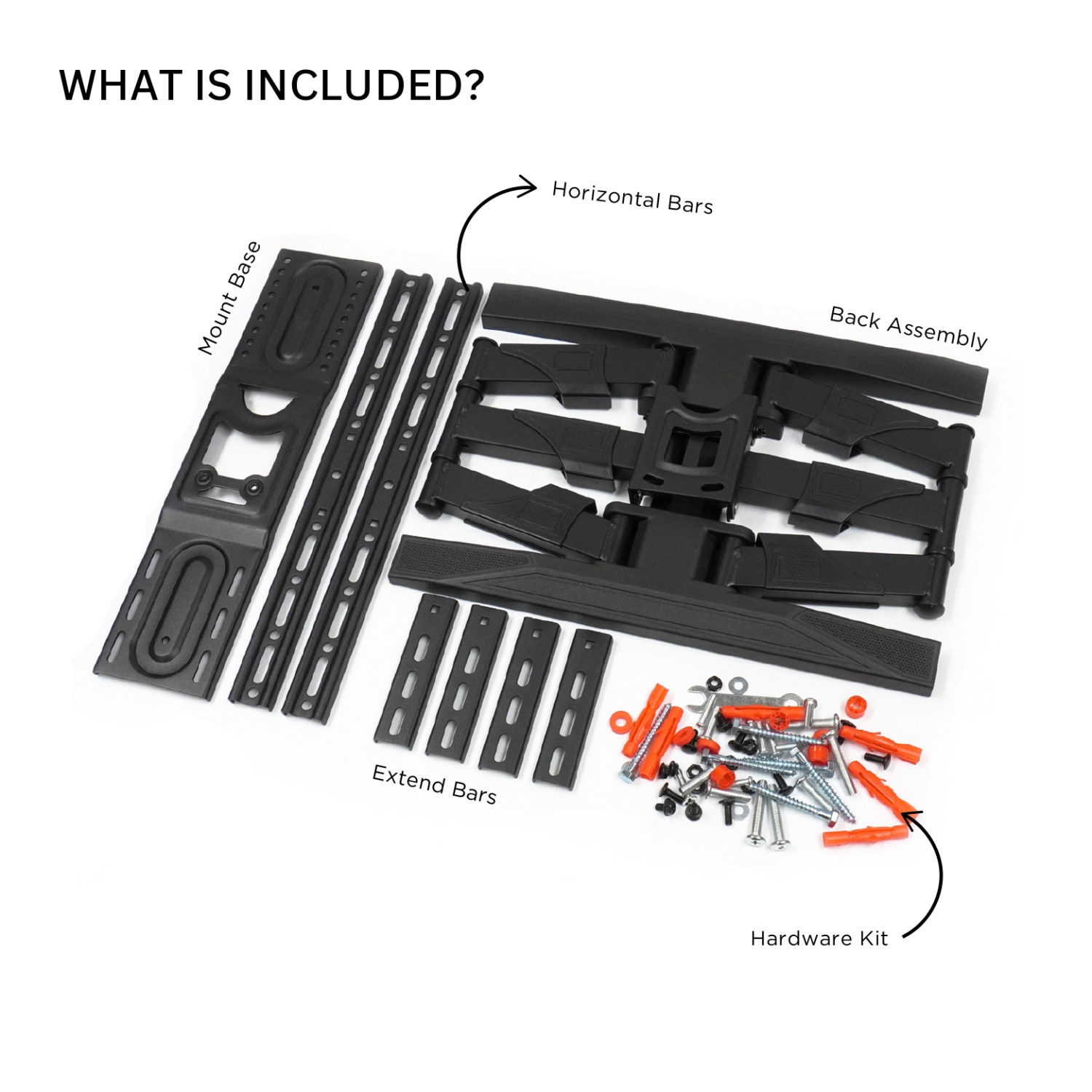 WHAT IS INCLUDED?

Horizontal Bars

Mount Base

Back Assembly

Extend Bars

Hardware Kit