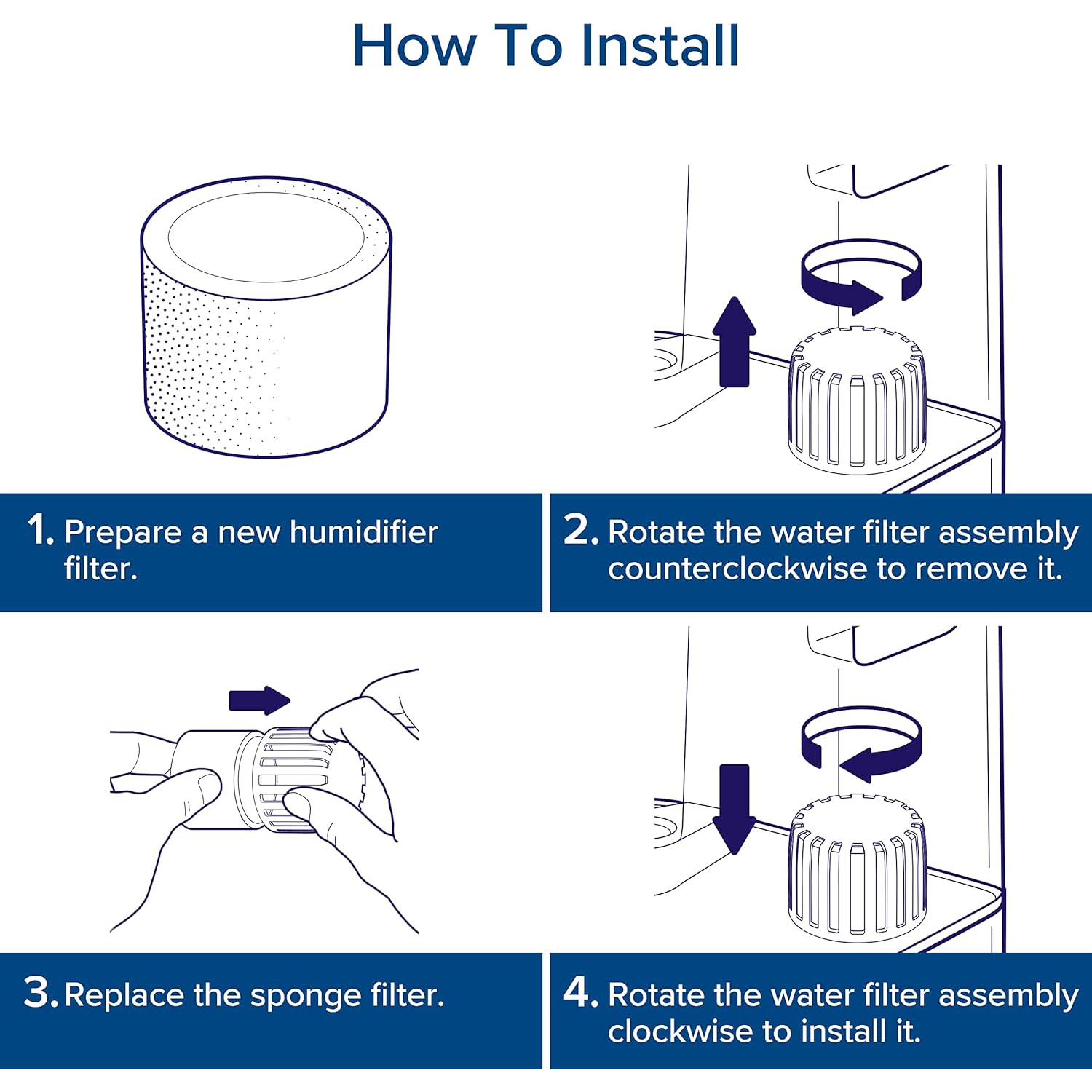 How To Install

1. Prepare a new humidifier filter.

2. Rotate the water filter assembly counterclockwise to remove it.

3. Replace the sponge filter.

4. Rotate the water filter assembly clockwise to install it.