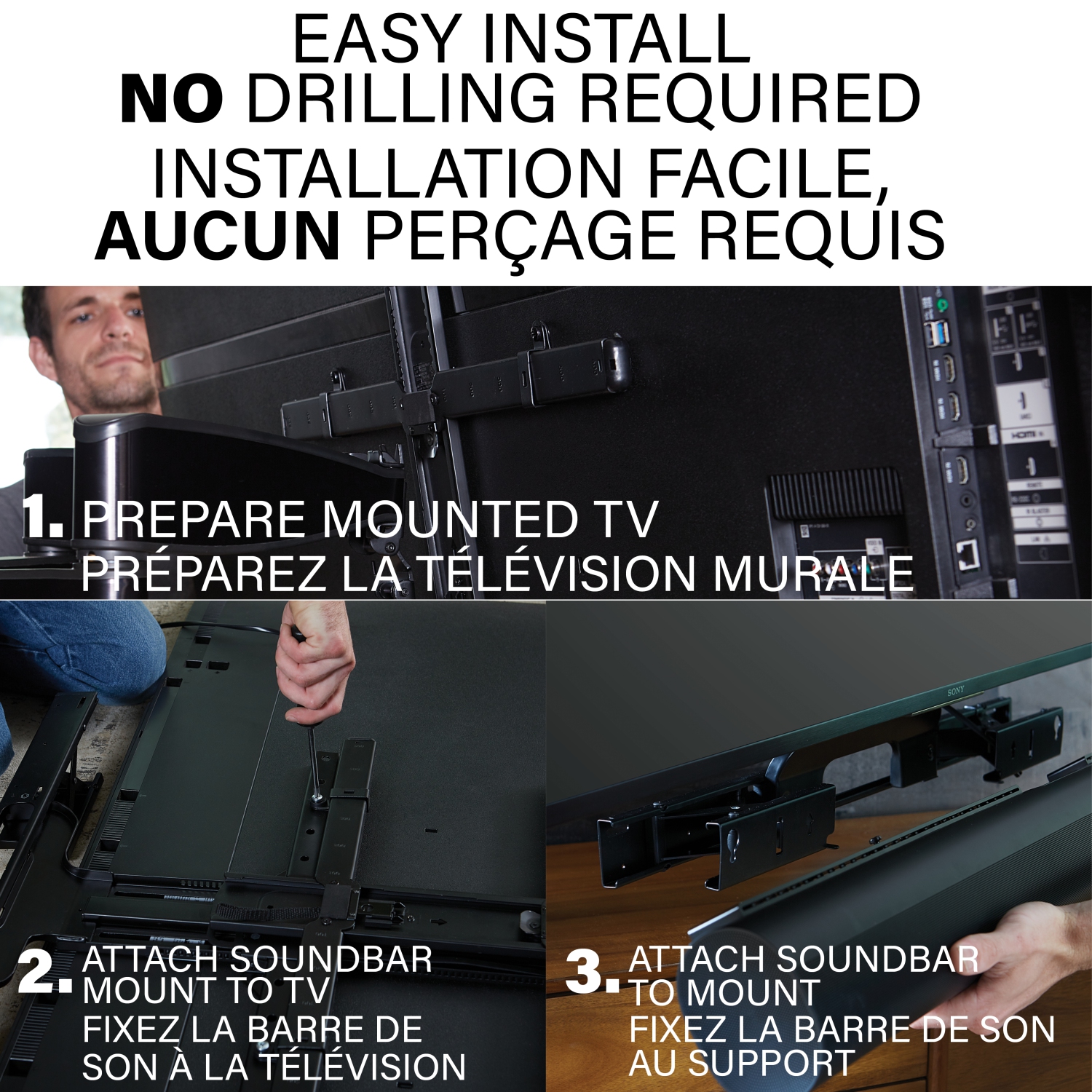 EASY INSTALL
NO DRILLING REQUIRED
INSTALLATION FACILE,
AUCUN PERÇAGE REQUIS

1. PREPARE MOUNTED TV
PRÉPAREZ LA TÉLÉVISION MURALE

2. ATTACH SOUNDBAR MOUNT TO TV
FIXEZ LA BARRE DE SON À LA TÉLÉVISION

SONY

3. ATTACH SOUNDBAR TO MOUNT
FIXEZ LA BARRE DE SON AU SUPPORT