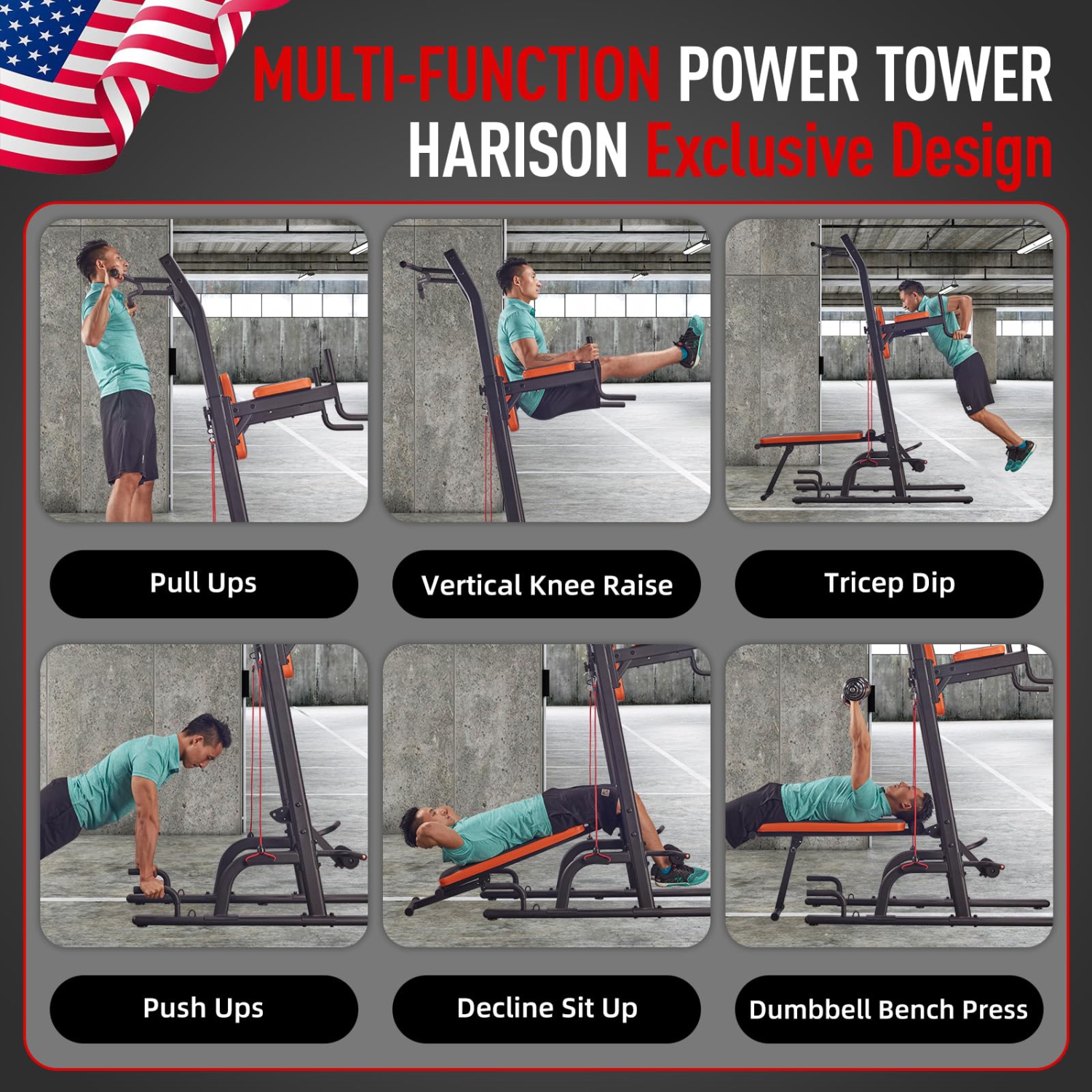 MULTI-FUNCTION POWER TOWER
HARISON Exclusive Design

Pull Ups

Vertical Knee Raise

Tricep Dip

Push Ups

Decline Sit Up

Dumbbell Bench Press