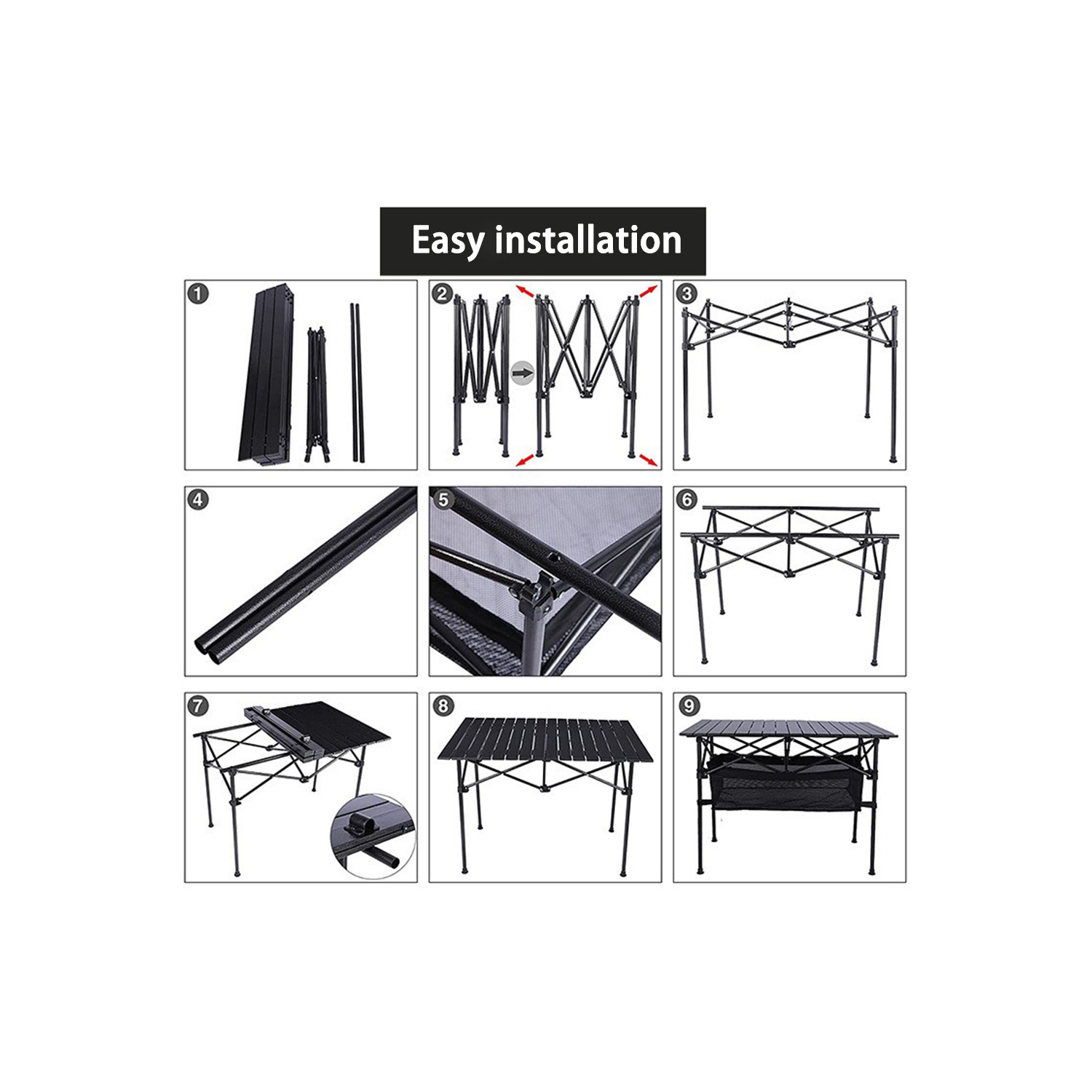 Easy installation

1

2

3

4

5

6

7

8

9