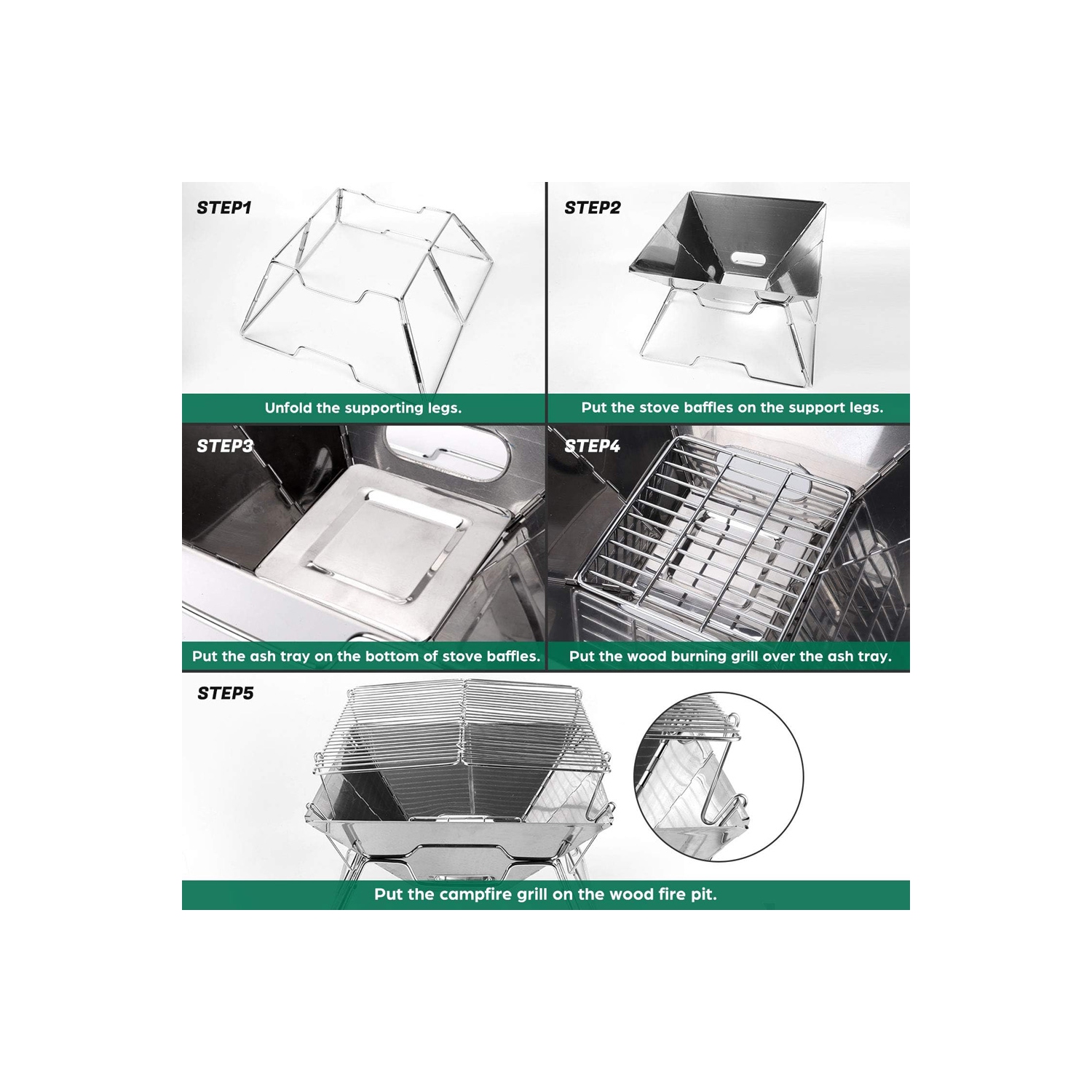 STEP1

Unfold the supporting legs.

STEP2

Put the stove baffles on the support legs.

STEP3

Put the ash tray on the bottom of stove baffles.

STEP4

Put the wood burning grill over the ash tray.

STEP5

Put the campfire grill on the wood fire pit.