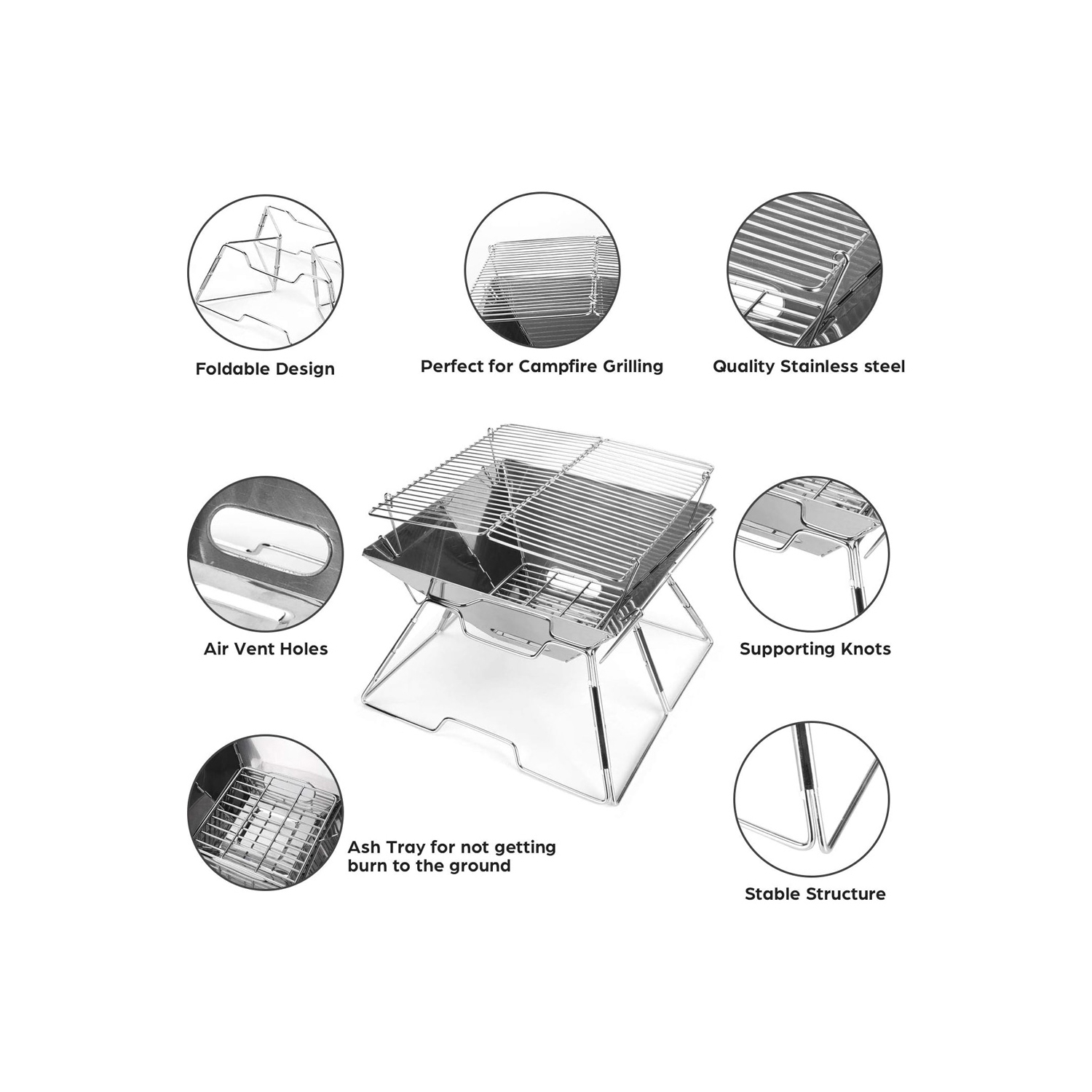 Foldable Design

Perfect for Campfire Grilling

Quality Stainless steel

Air Vent Holes

Supporting Knots

Ash Tray for not getting burn to the ground

Stable Structure