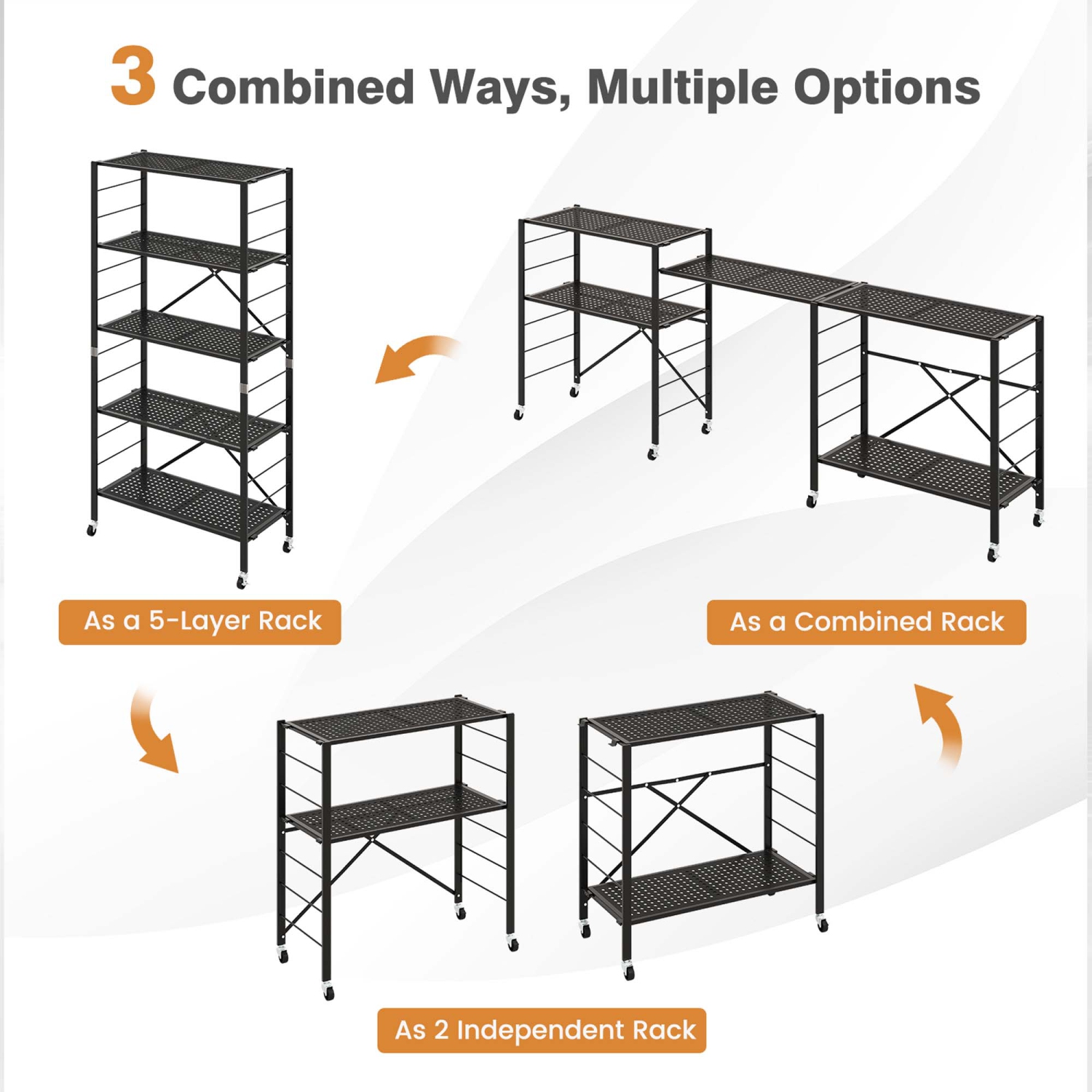 3 Combined Ways, Multiple Options

As a 5-Layer Rack

As a Combined Rack

As 2 Independent Rack