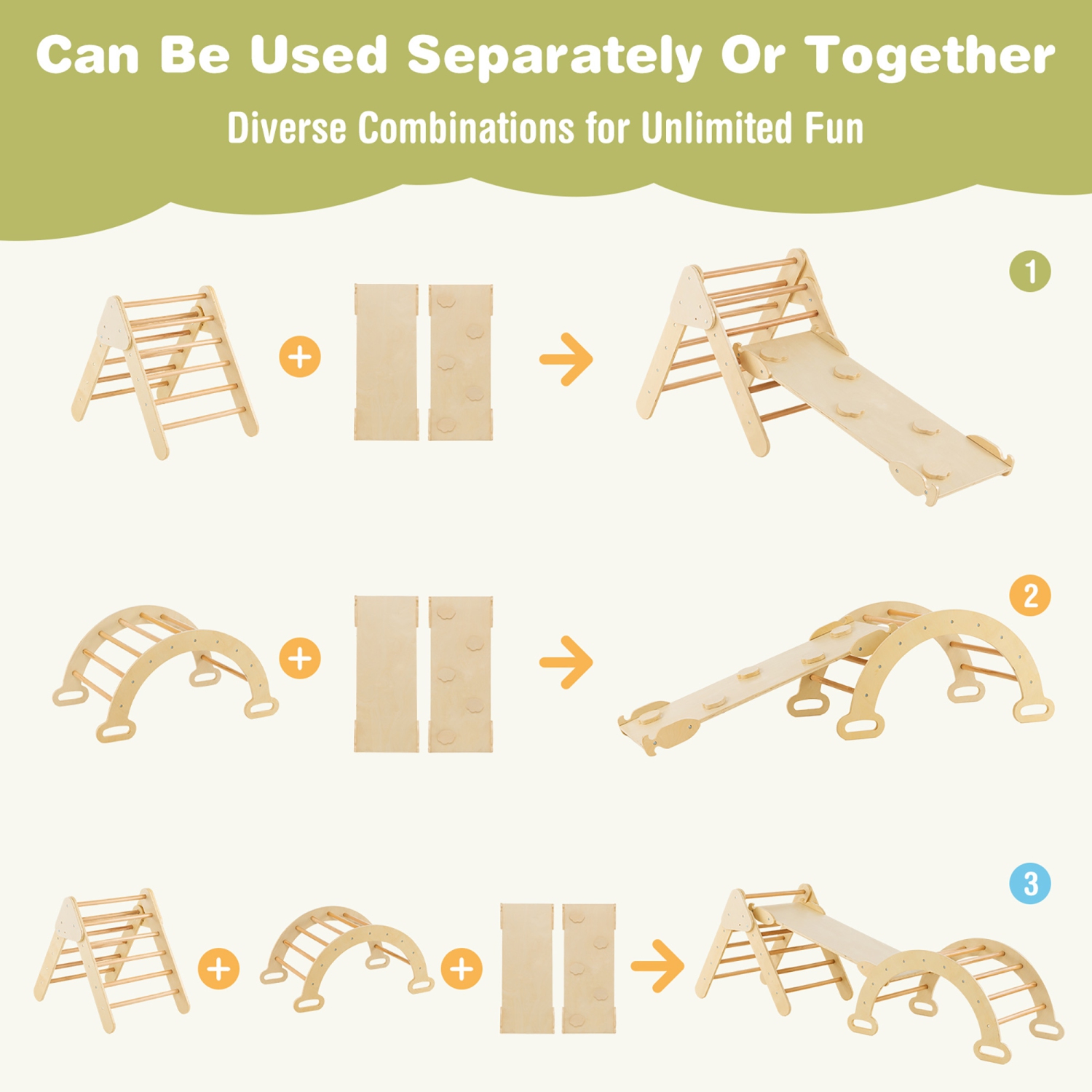 Can Be Used Separately Or Together

Diverse Combinations for Unlimited Fun

1

2

3