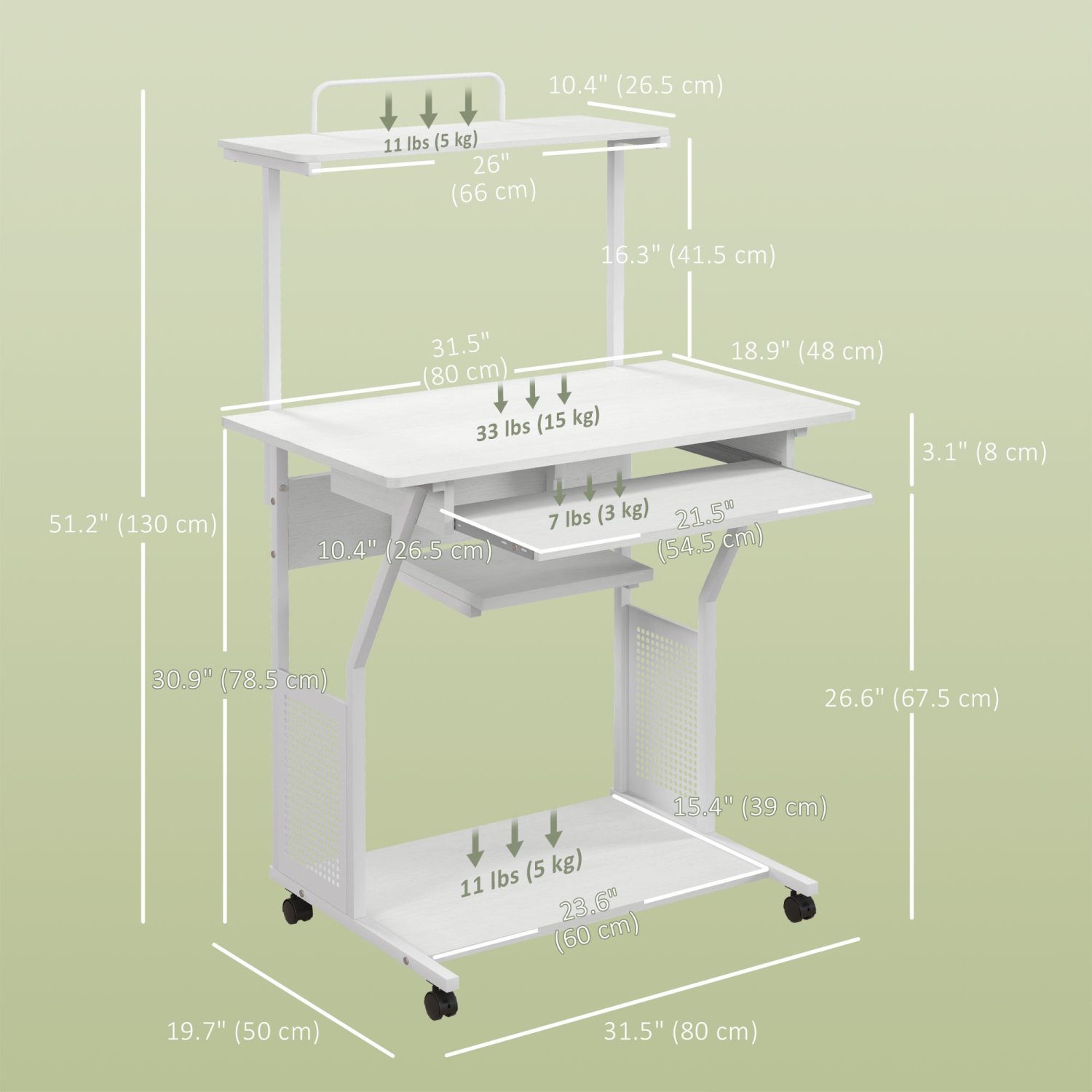 10.4" (26.5 cm)

11 lbs (5 kg)

26" (66 cm)

16.3" (41.5 cm)

31.5" (80 cm)

18.9" (48 cm)

33 lbs (15 kg)

3.1" (8 cm)

51.2" (130 cm)

7 lbs (3 kg)

21.5" (54.5 cm)

10.4" (26.5 cm)

30.9" (78.5 cm)

26.6" (67.5 cm)

15.4" (39 cm)

11 lbs (5 kg)

23.6" (60 cm)

19.7" (50 cm)

31.5" (80 cm)