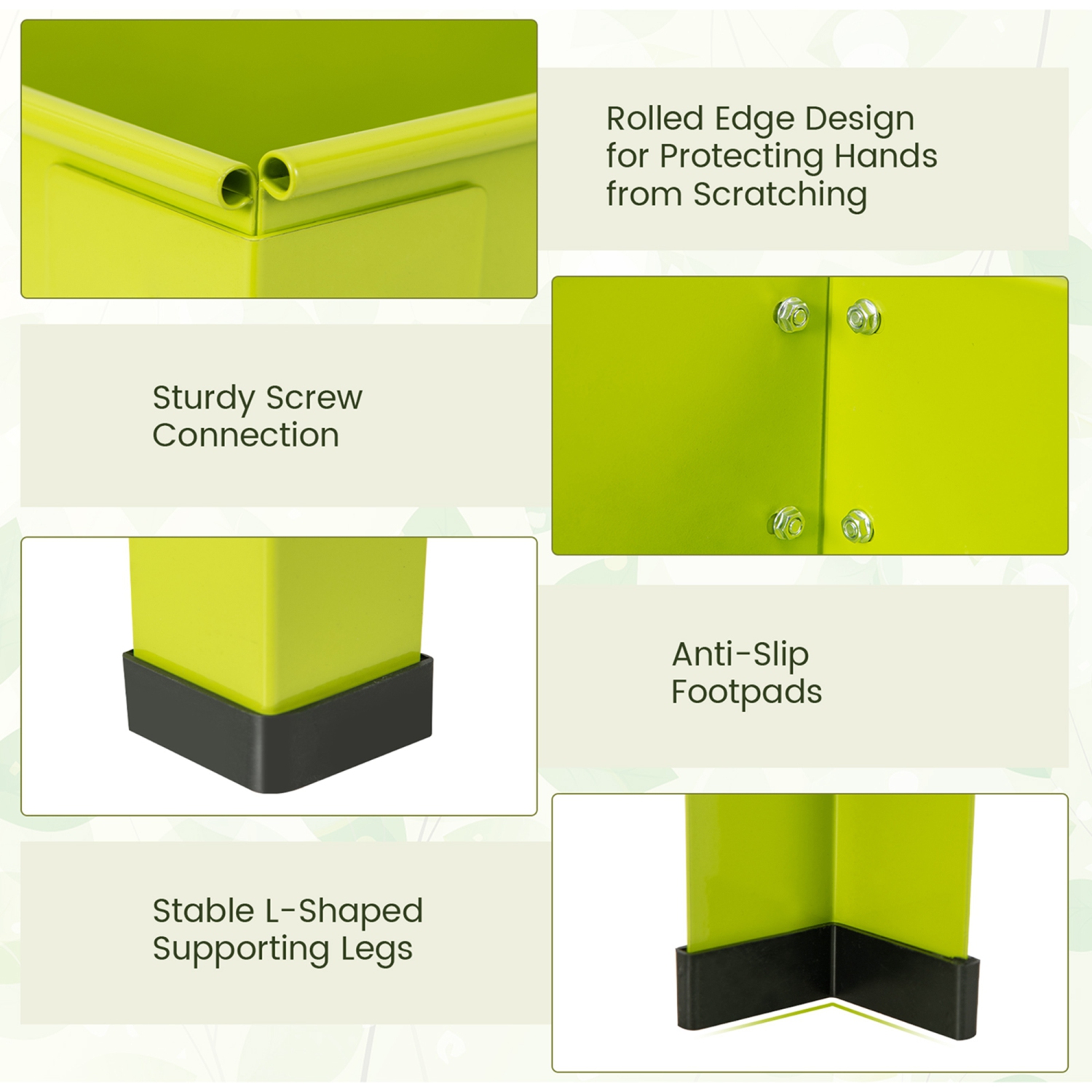 Rolled Edge Design for Protecting Hands from Scratching

Sturdy Screw Connection

Anti-Slip Footpads

Stable L-Shaped Supporting Legs