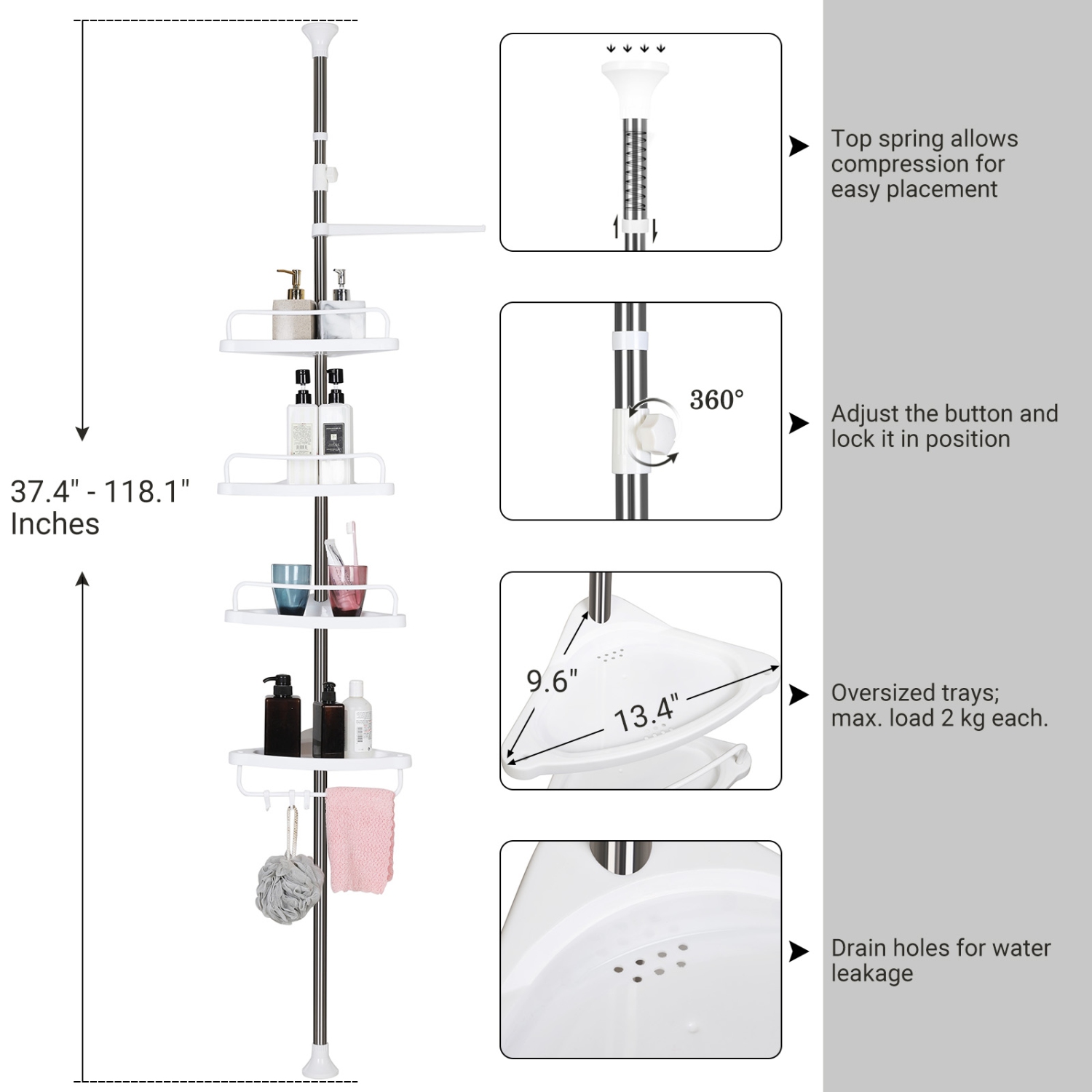 37.4" - 118.1" Inches

Top spring allows compression for easy placement

360°

Adjust the button and lock it in position

9.6"

13.4"

Oversized trays; max. load 2 kg each.

Drain holes for water leakage