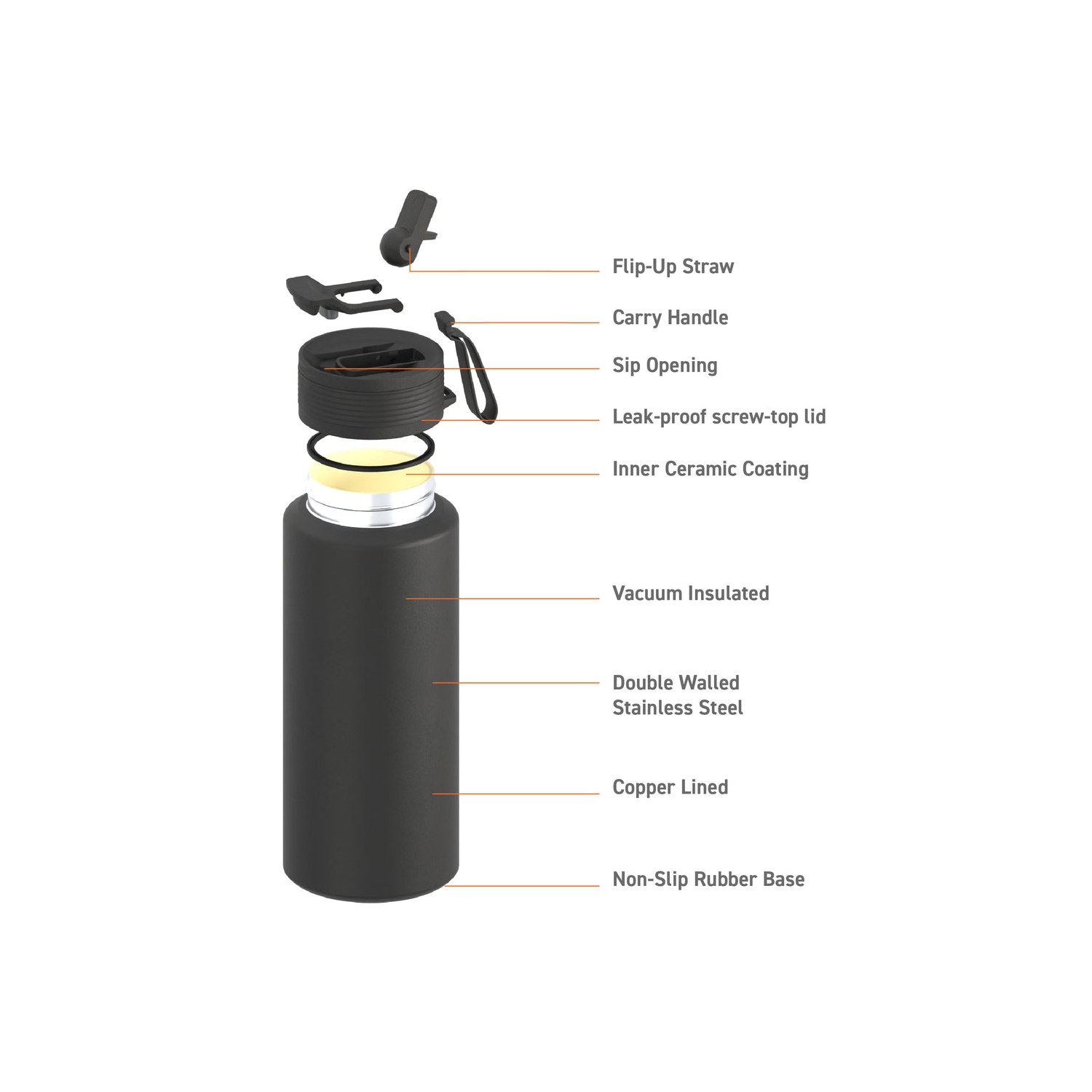 Flip-Up Straw

Carry Handle

Sip Opening

Leak-proof screw-top lid

Inner Ceramic Coating

Vacuum Insulated

Double Walled
Stainless Steel

Copper Lined

Non-Slip Rubber Base