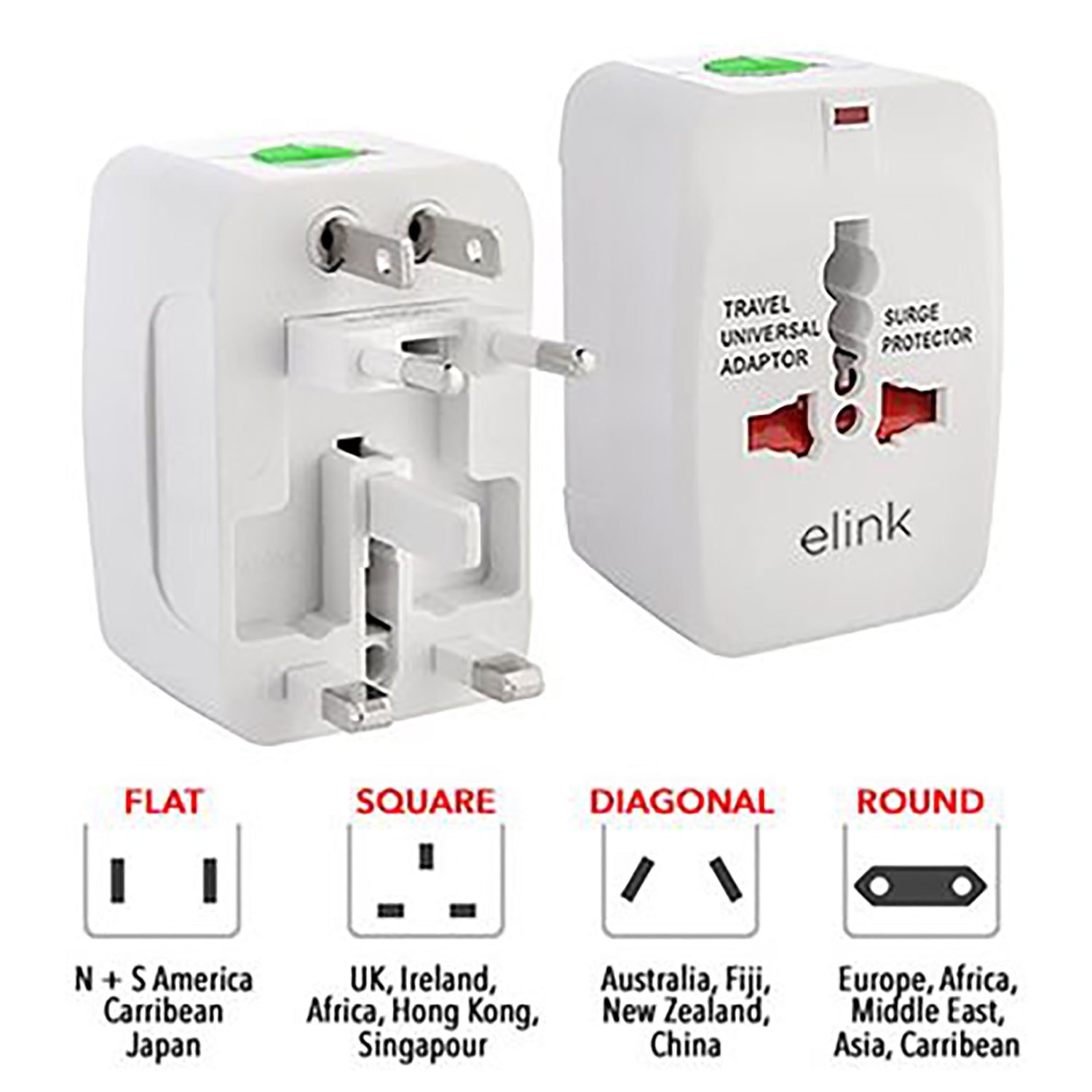 TRAVEL UNIVERSAL ADAPTOR

SURGE PROTECTOR

elink

FLAT

N + S America Carribean Japan

SQUARE

UK, Ireland, Africa, Hong Kong, Singapour

DIAGONAL

Australia, Fiji, New Zealand, China

ROUND

Europe, Africa, Middle East, Asia, Carribean